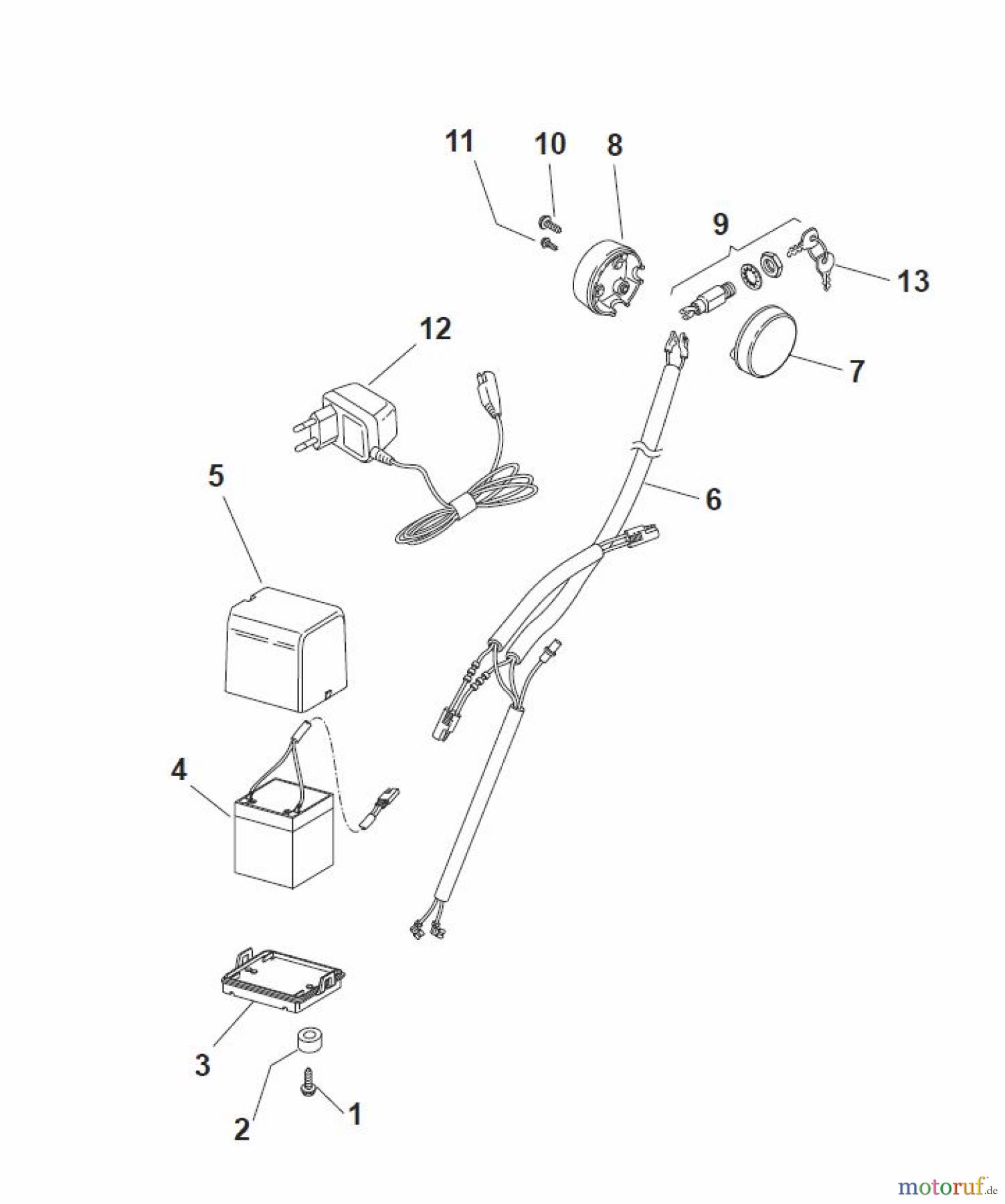 11
10
8
9
13
12
7
5
6
4
3
2
1
motoruf.de