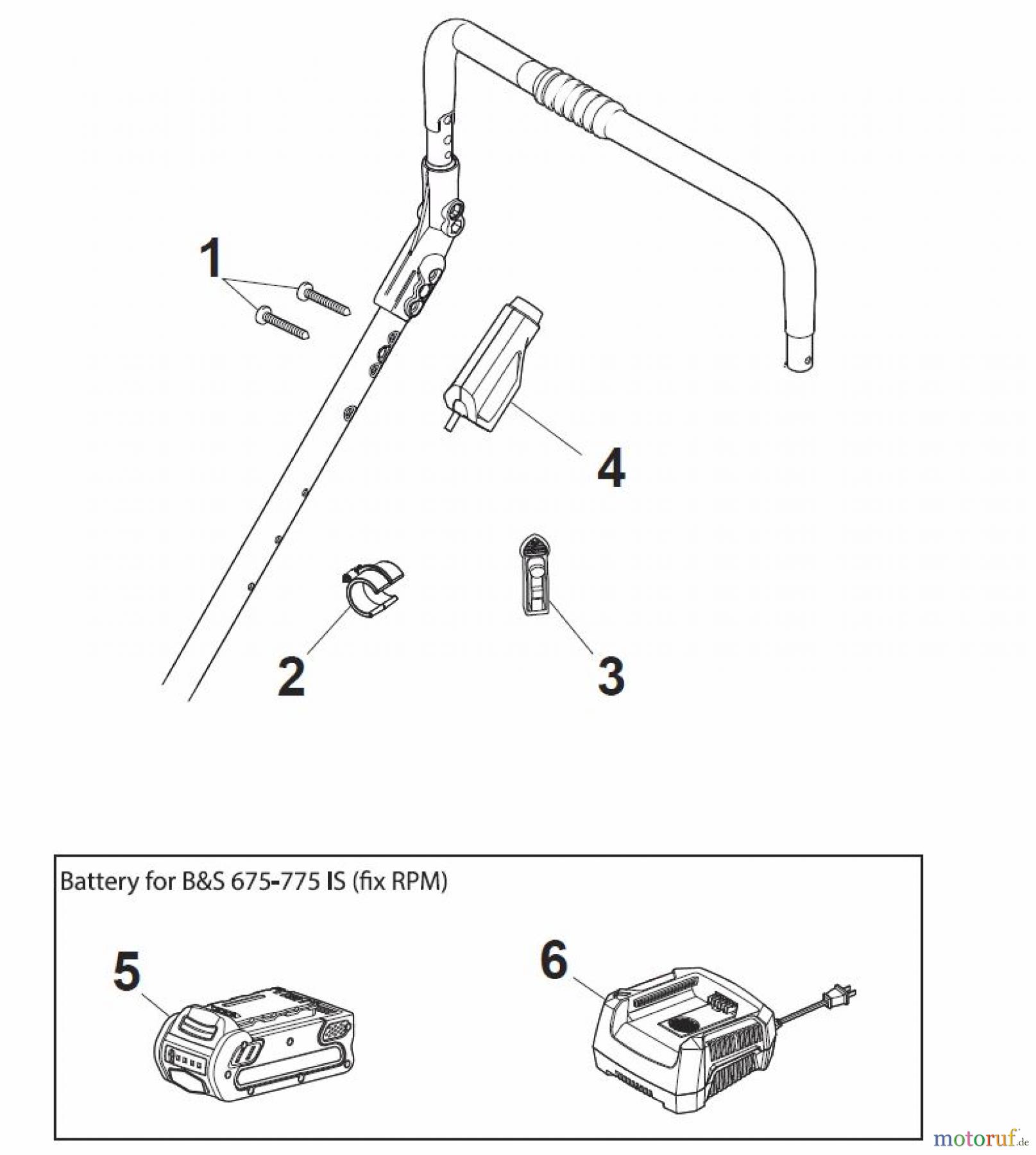 1

4

2

3

Battery for B&S 675-775 IS (fix RPM)

5

6

motoruf.de