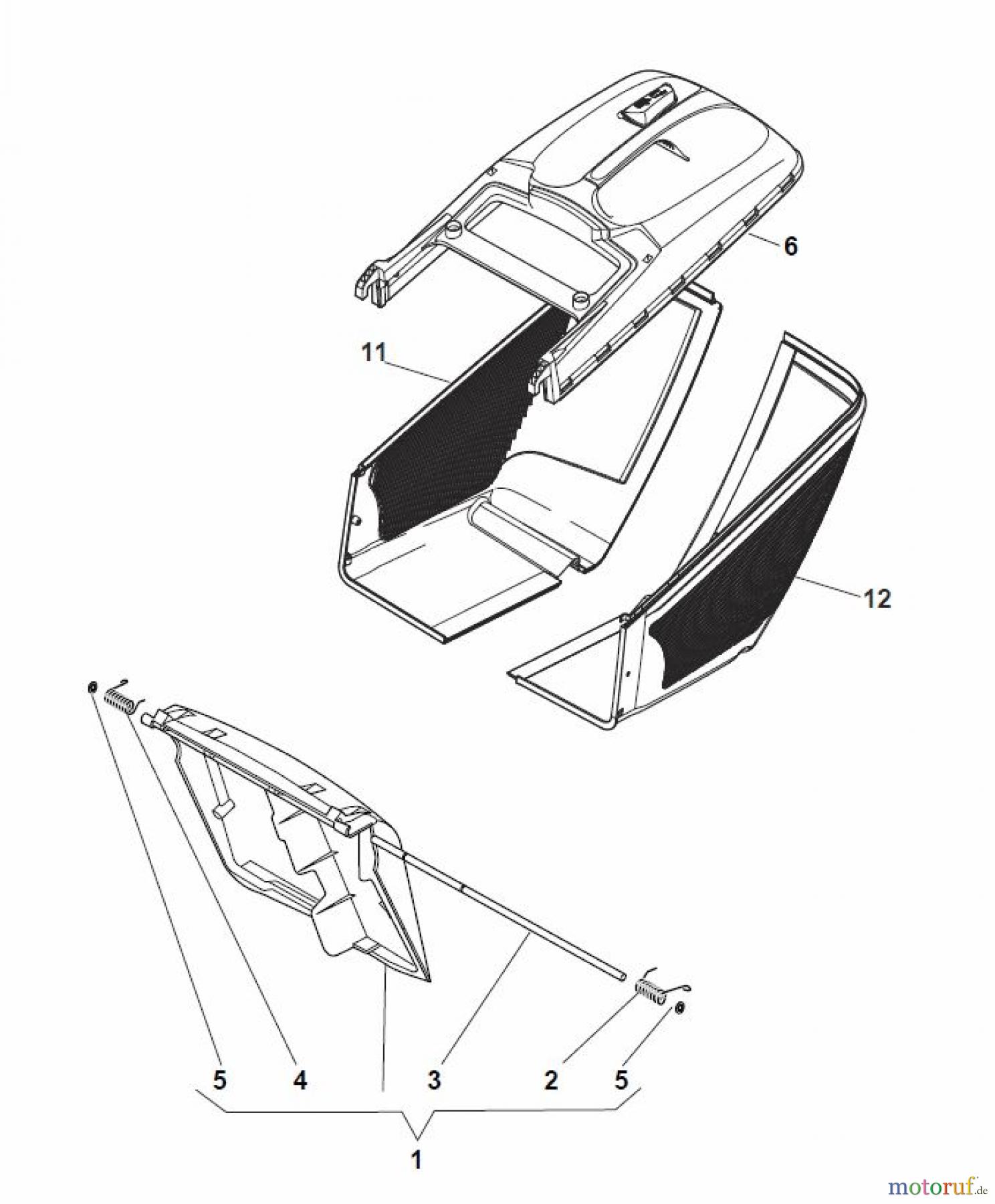 6

11

12

5

4

3

2

5

1

motoruf.de