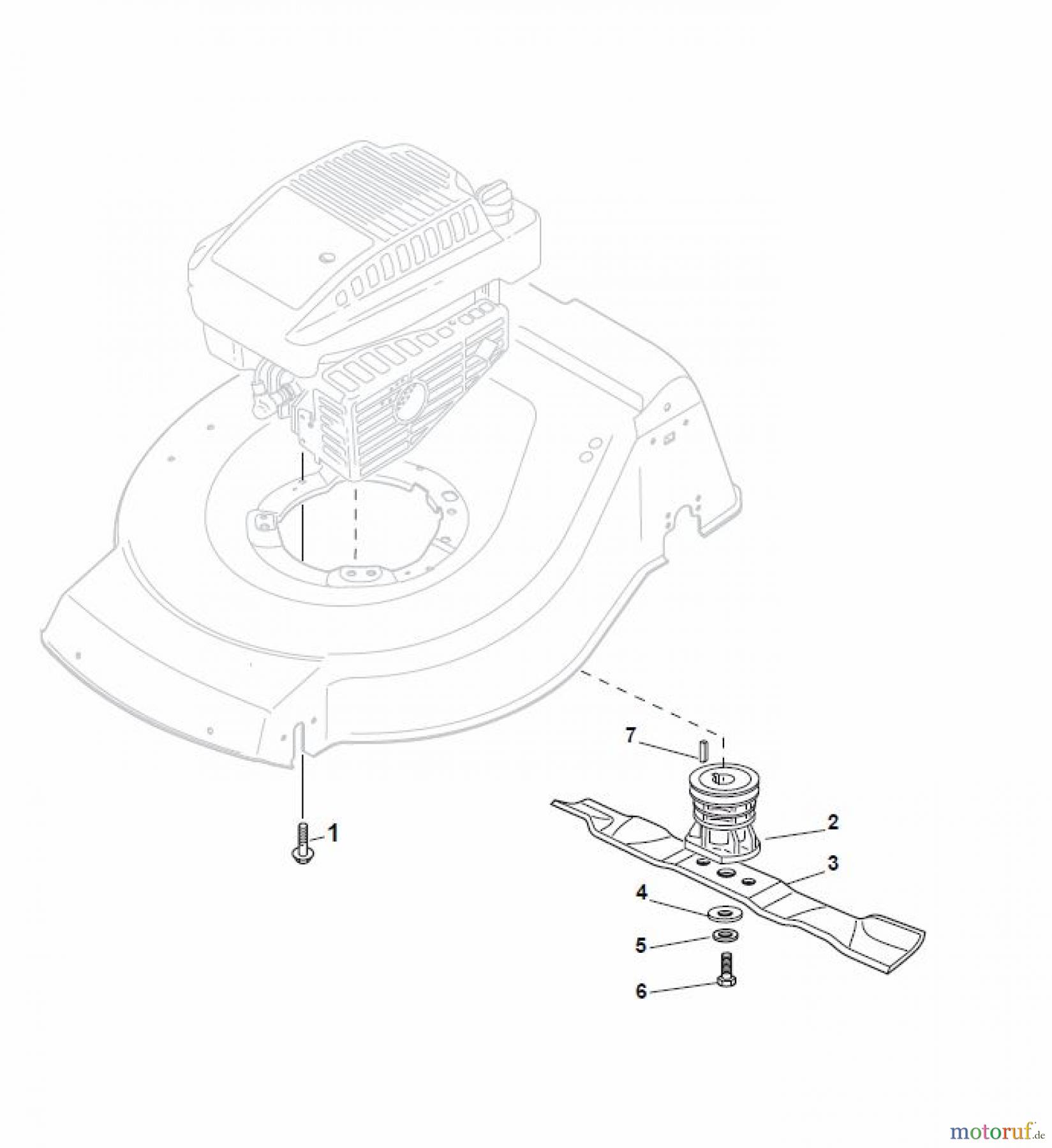 7

1

2

3

4

5

6

motoruf.de