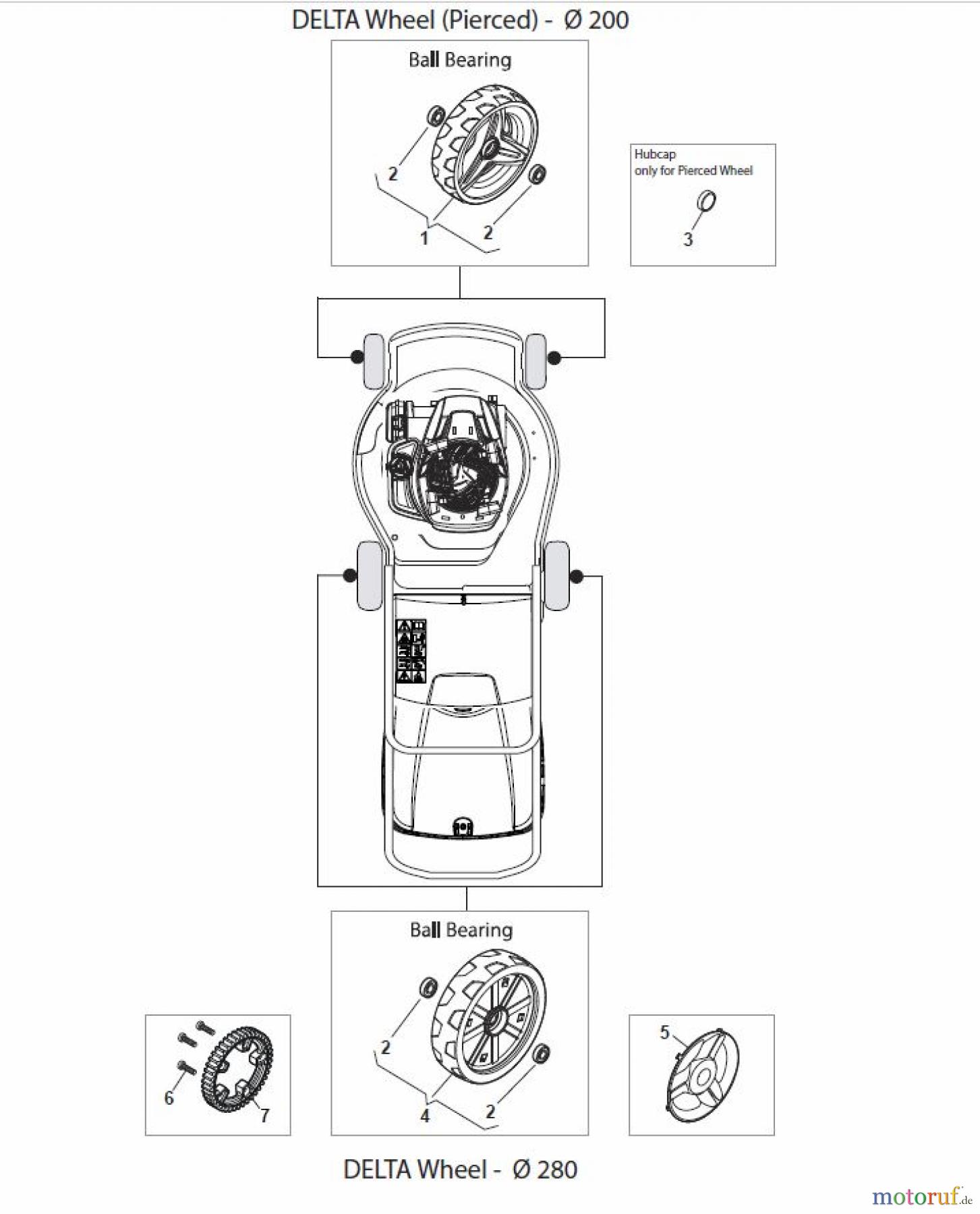 DELTA Wheel (Pierced) - Ø 200

Ball Bearing

2

1

2

Hubcap
only for Pierced Wheel

3

Ball Bearing

2

4

2

6

7

5

DELTA Wheel - Ø 280

motoruf.de