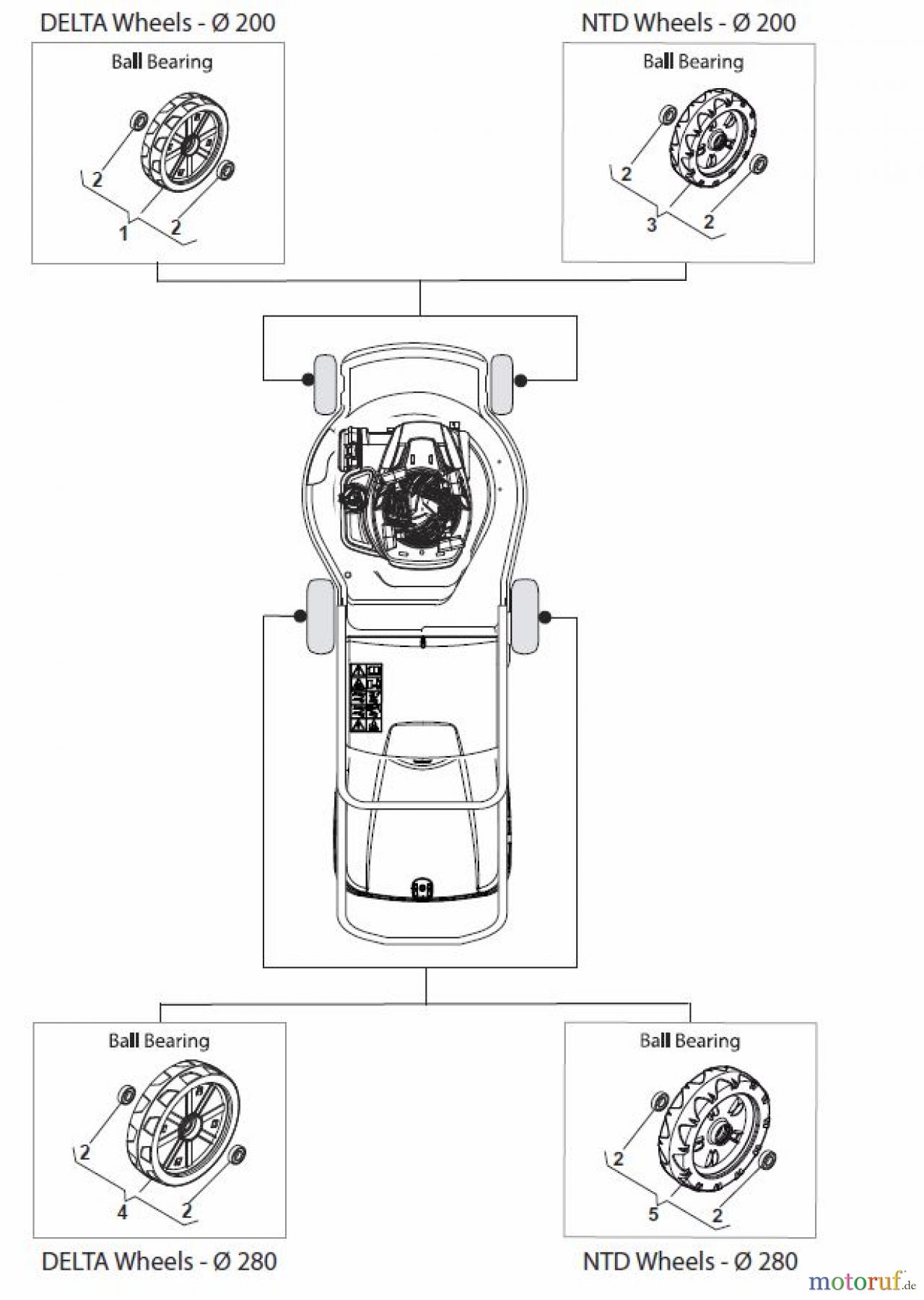 DELTA Wheels - Ø 200

Ball Bearing

2

1

2

NTD Wheels - Ø 200

Ball Bearing

2

3

2

Ball Bearing

2

4

2

DELTA Wheels - Ø 280

Ball Bearing

2

5

2

NTD Wheels - Ø 280

motoruf.de