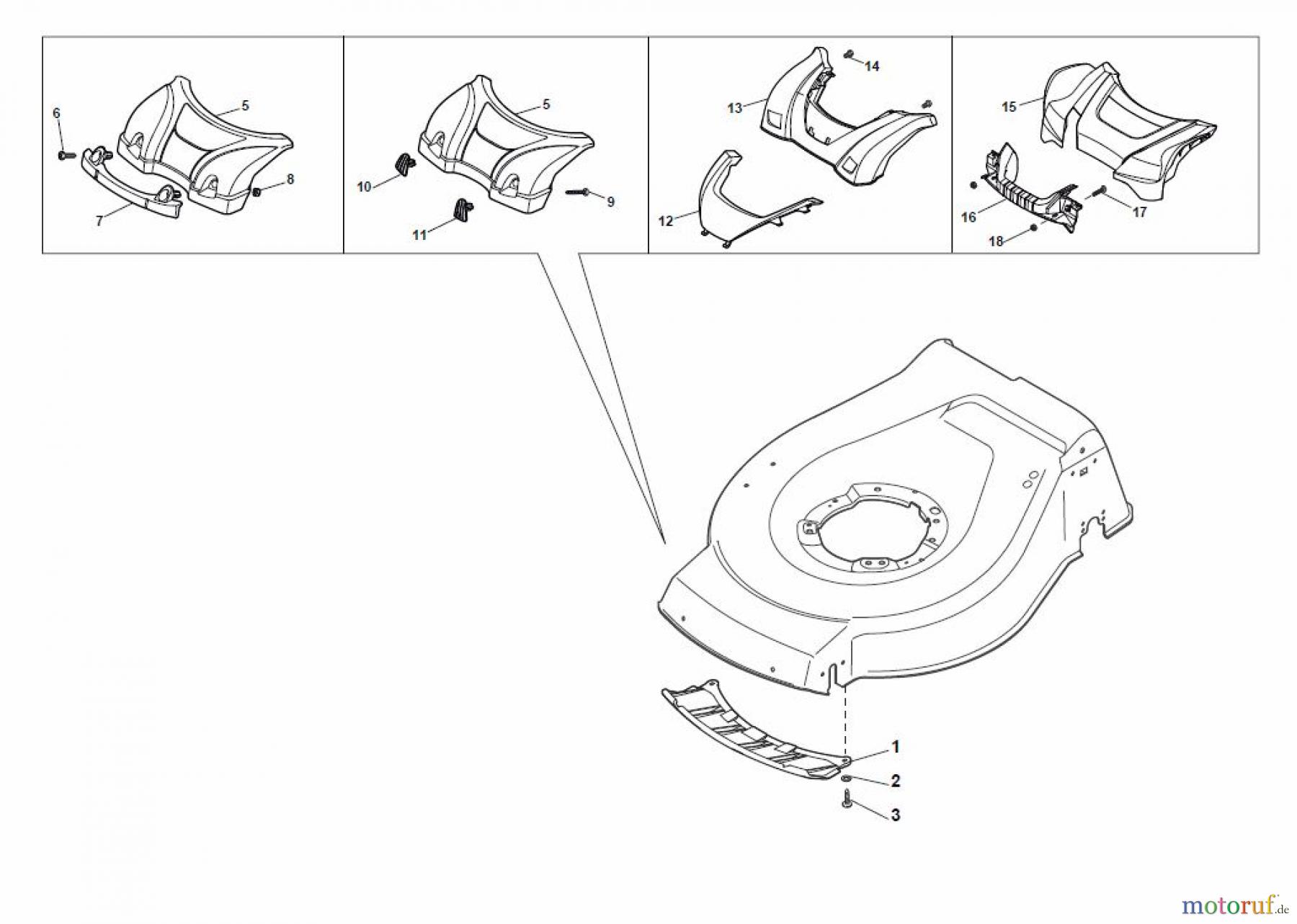 6
5
8
7
5
10
9
11
14
13
12
15
16
17
18
1
2
3
motoruf.de