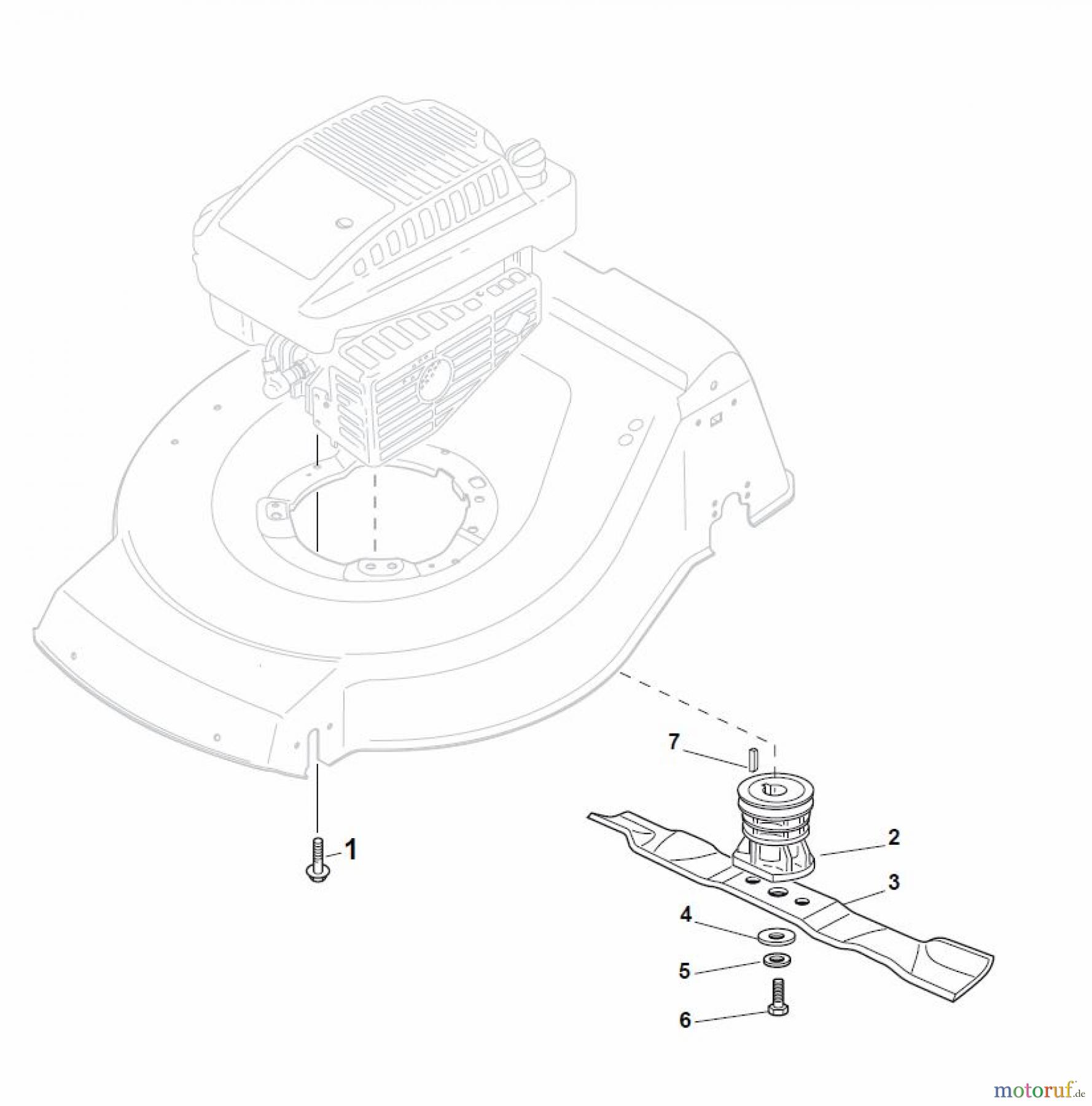 7
1
2
3
4
5
6
motoruf.de