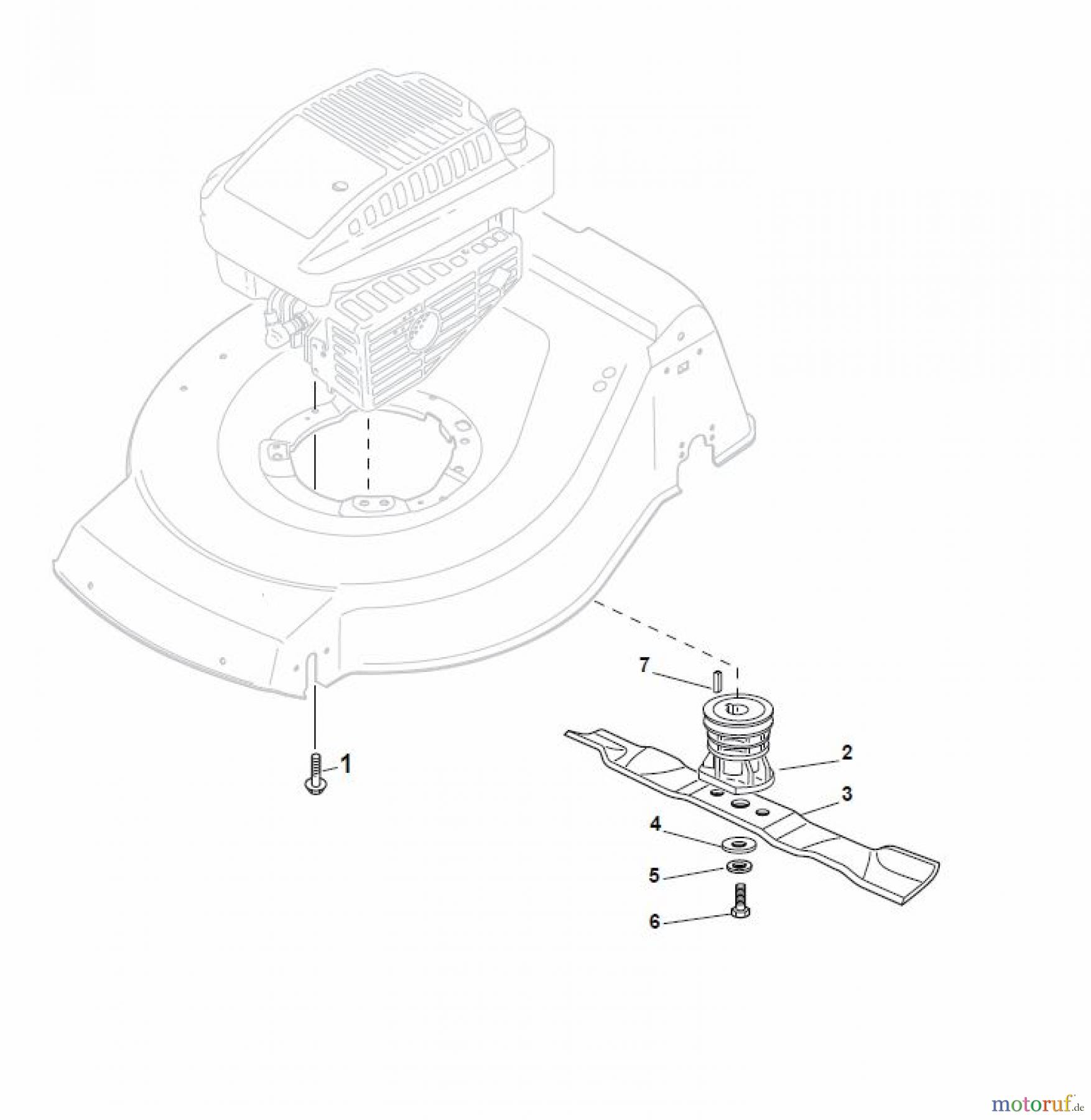 7

1

2

3

4

5

6

motoruf.de