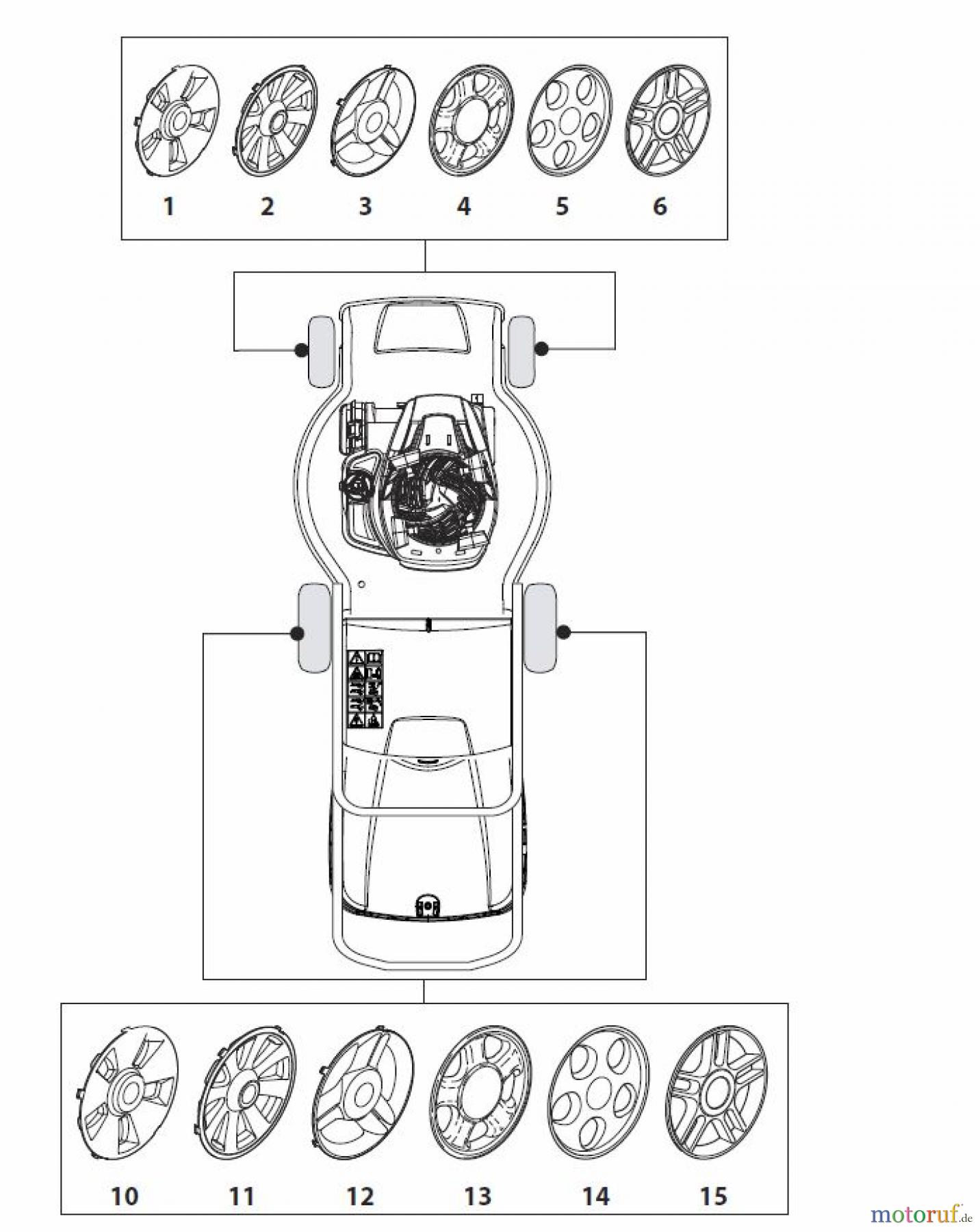 1 2 3 4 5 6

10 11 12 13 14 15

motoruf.de