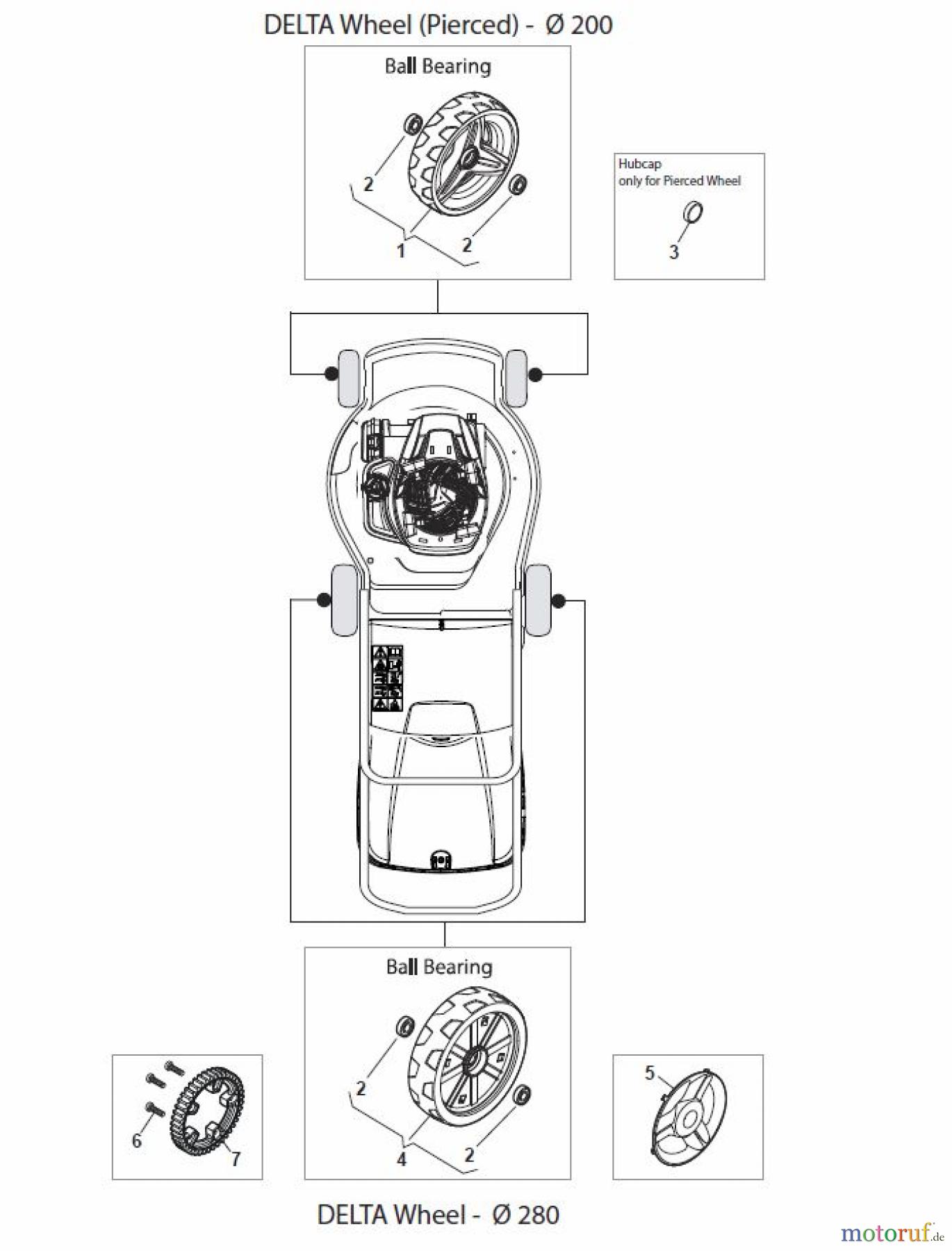 DELTA Wheel (Pierced) - Ø 200

Ball Bearing

2

1

2

Hubcap
only for Pierced Wheel

3

Ball Bearing

2

4

2

6

7

5

DELTA Wheel - Ø 280

motoruf.de