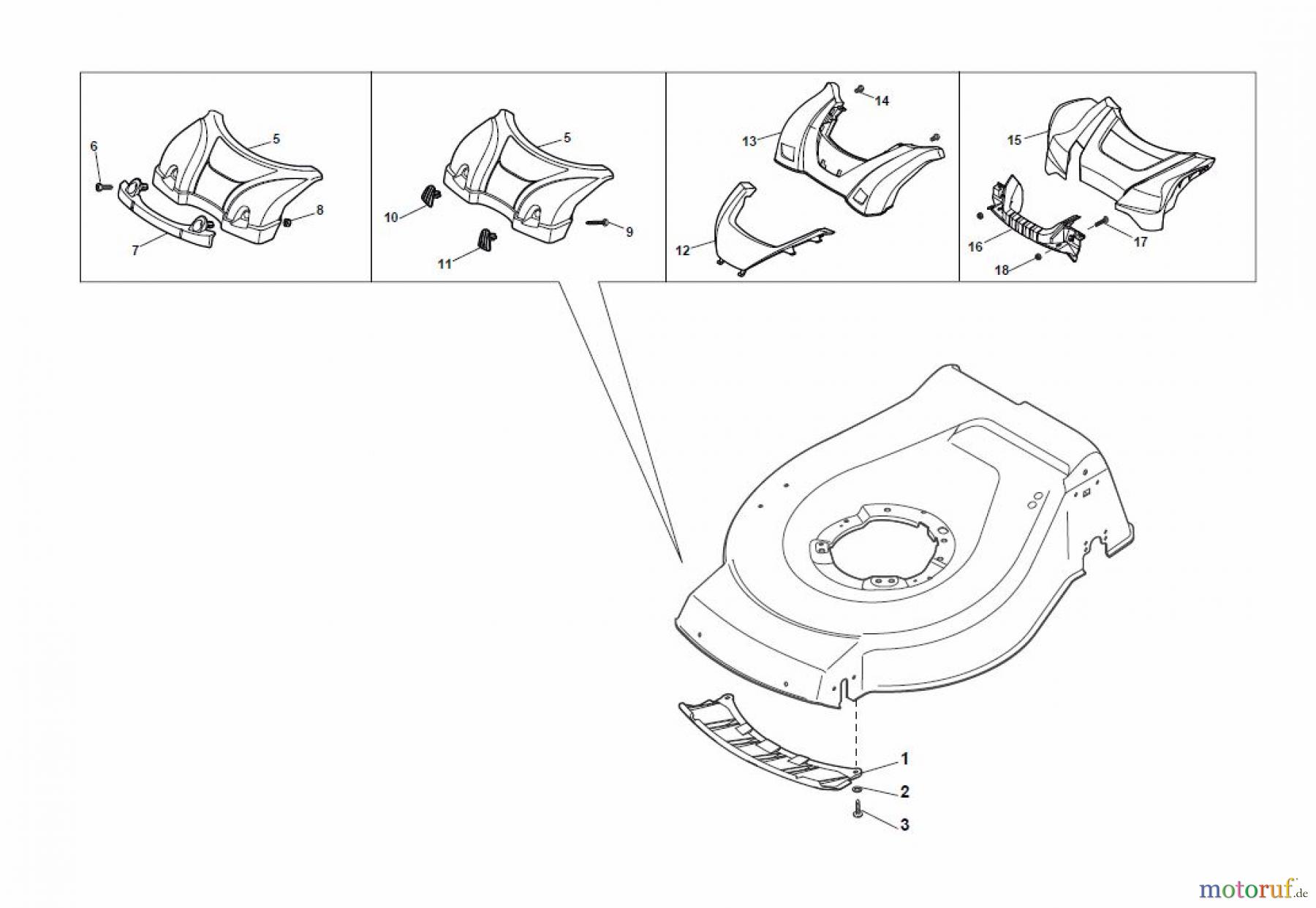 6
5
8
7
5
10
9
11
14
13
12
15
16
17
18
1
2
3

motoruf.de