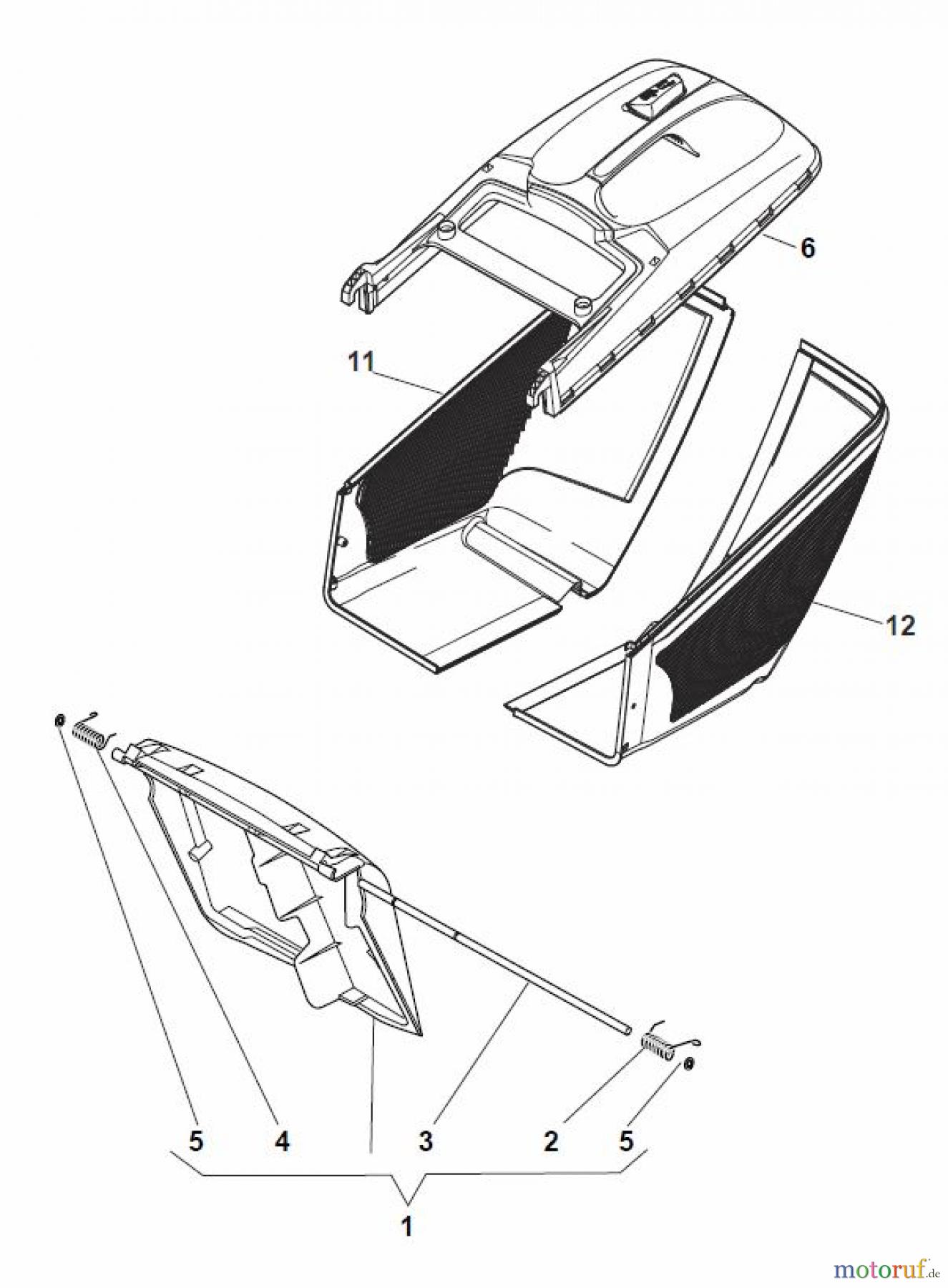 6

11

12

5

4

3

2

5

1

motoruf.de