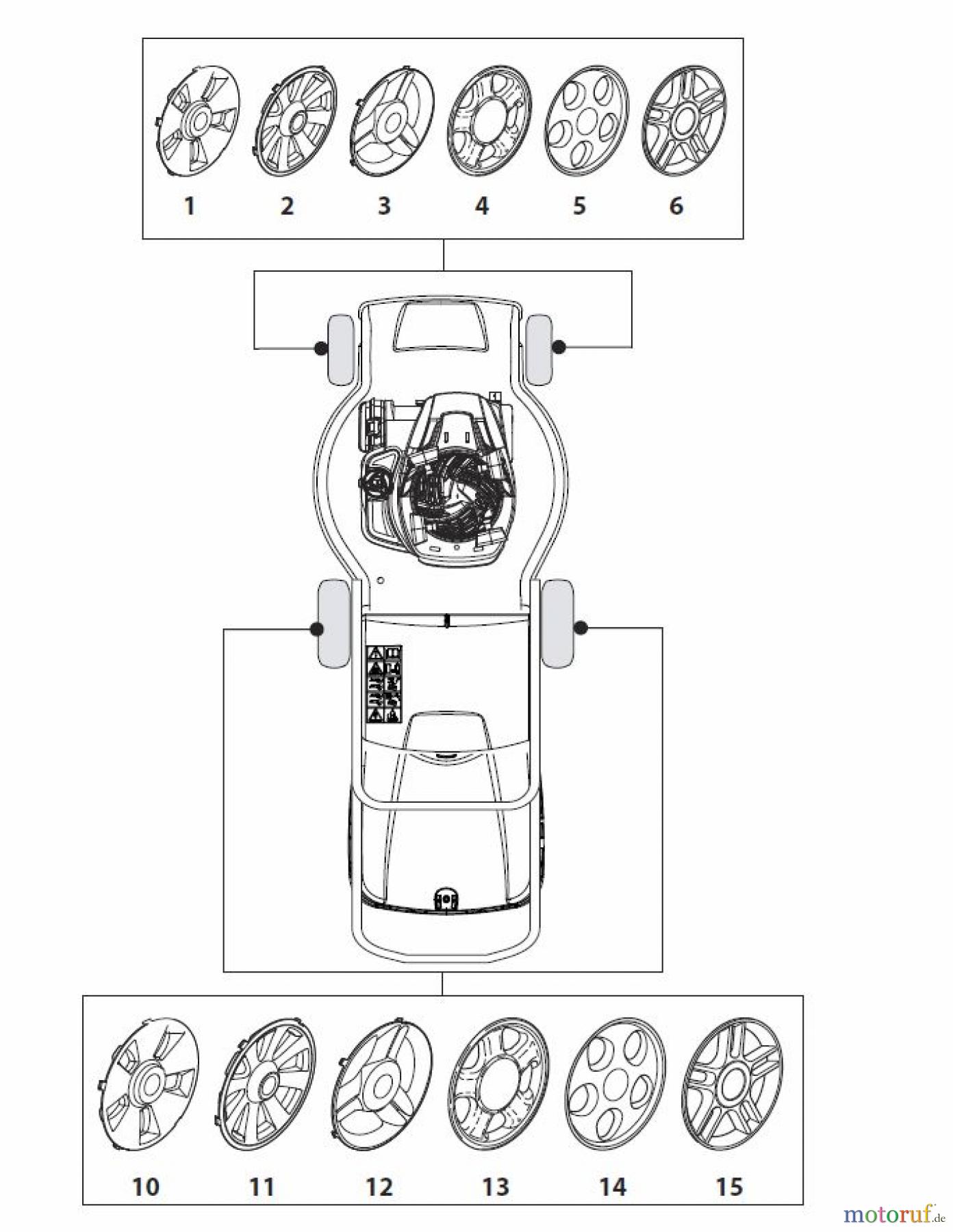 1 2 3 4 5 6

10 11 12 13 14 15

motoruf.de