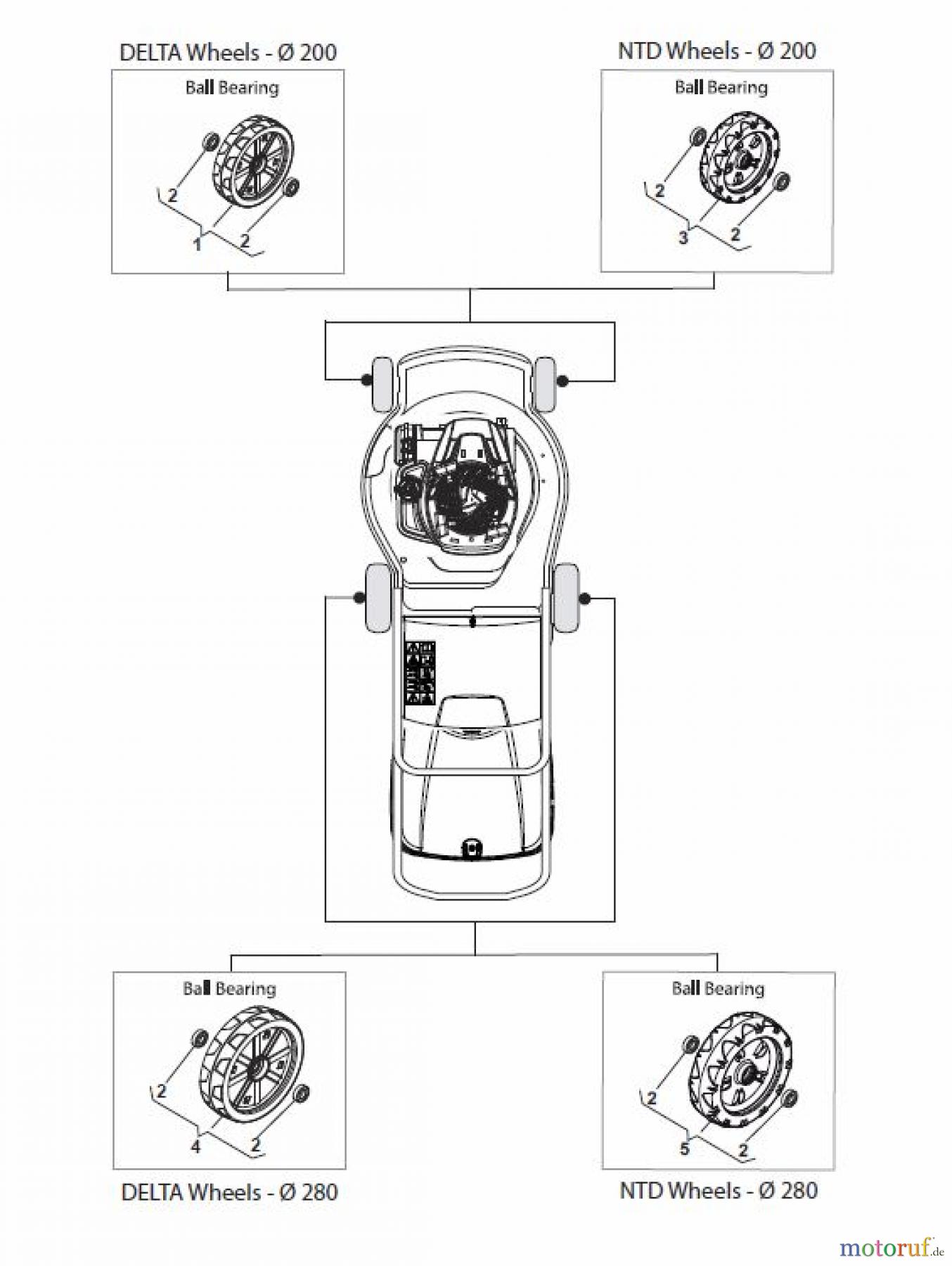 DELTA Wheels - Ø 200

Ball Bearing

2
1
2

NTD Wheels - Ø 200

Ball Bearing

2
3
2

Ball Bearing

2
4
2

DELTA Wheels - Ø 280

Ball Bearing

2
5
2

NTD Wheels - Ø 280

motoruf.de