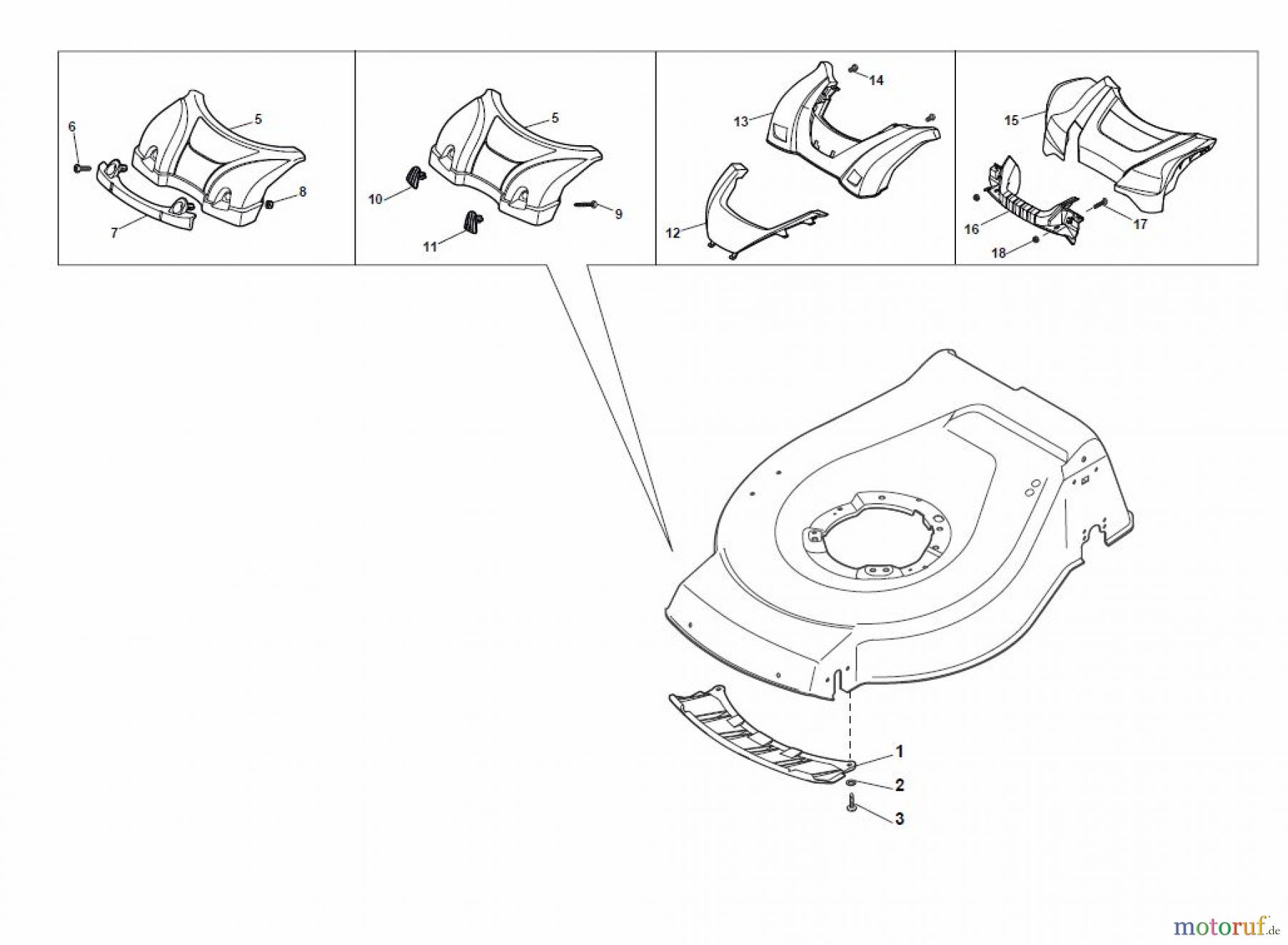 6
5
8
7
5
10
9
11
14
13
12
15
16
17
18
1
2
3
motoruf.de