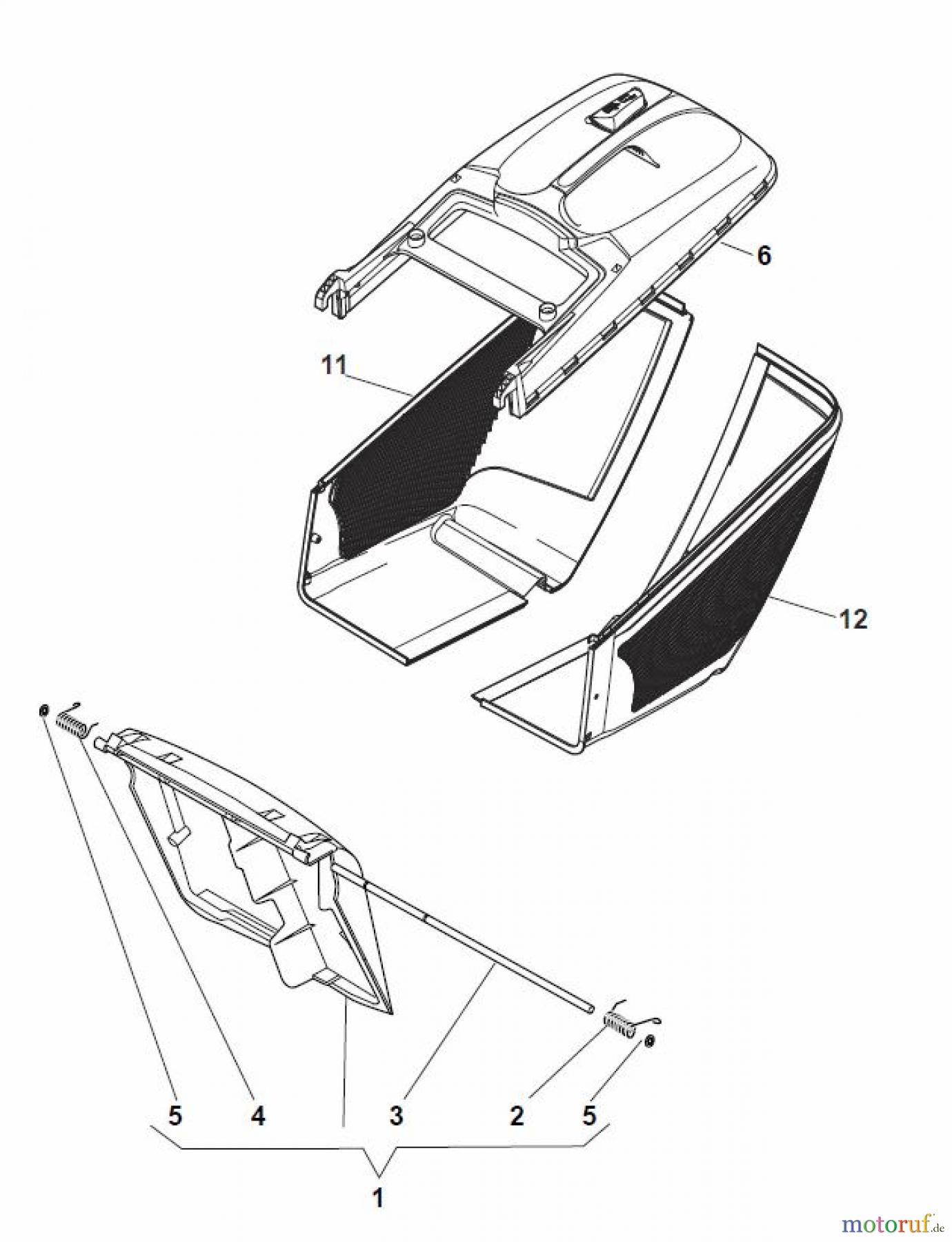 6

11

12

5

4

3

2

5

1

motoruf.de