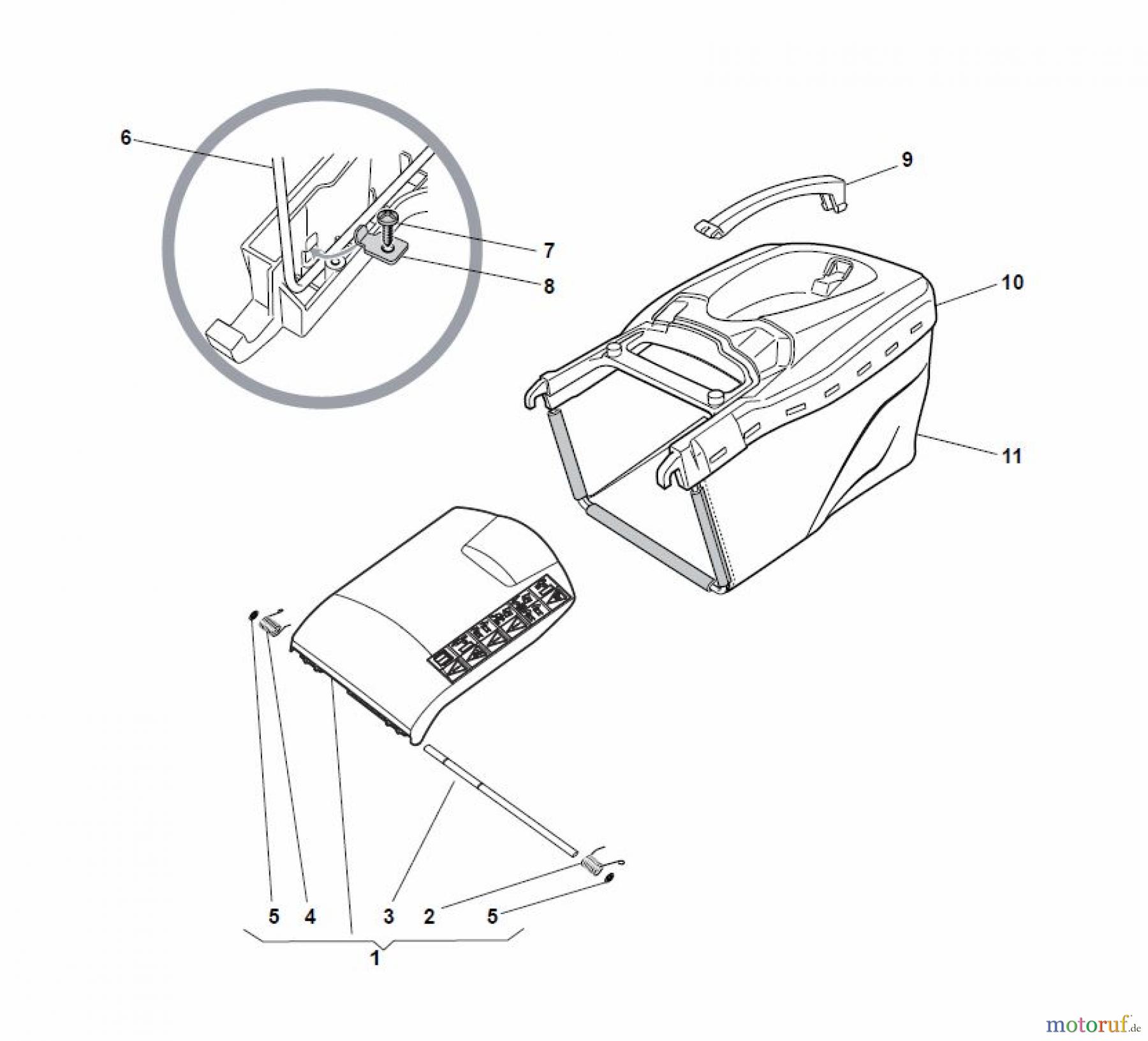 6

9

7

8

10

11

5 4 3 2 5

1

motoruf.de