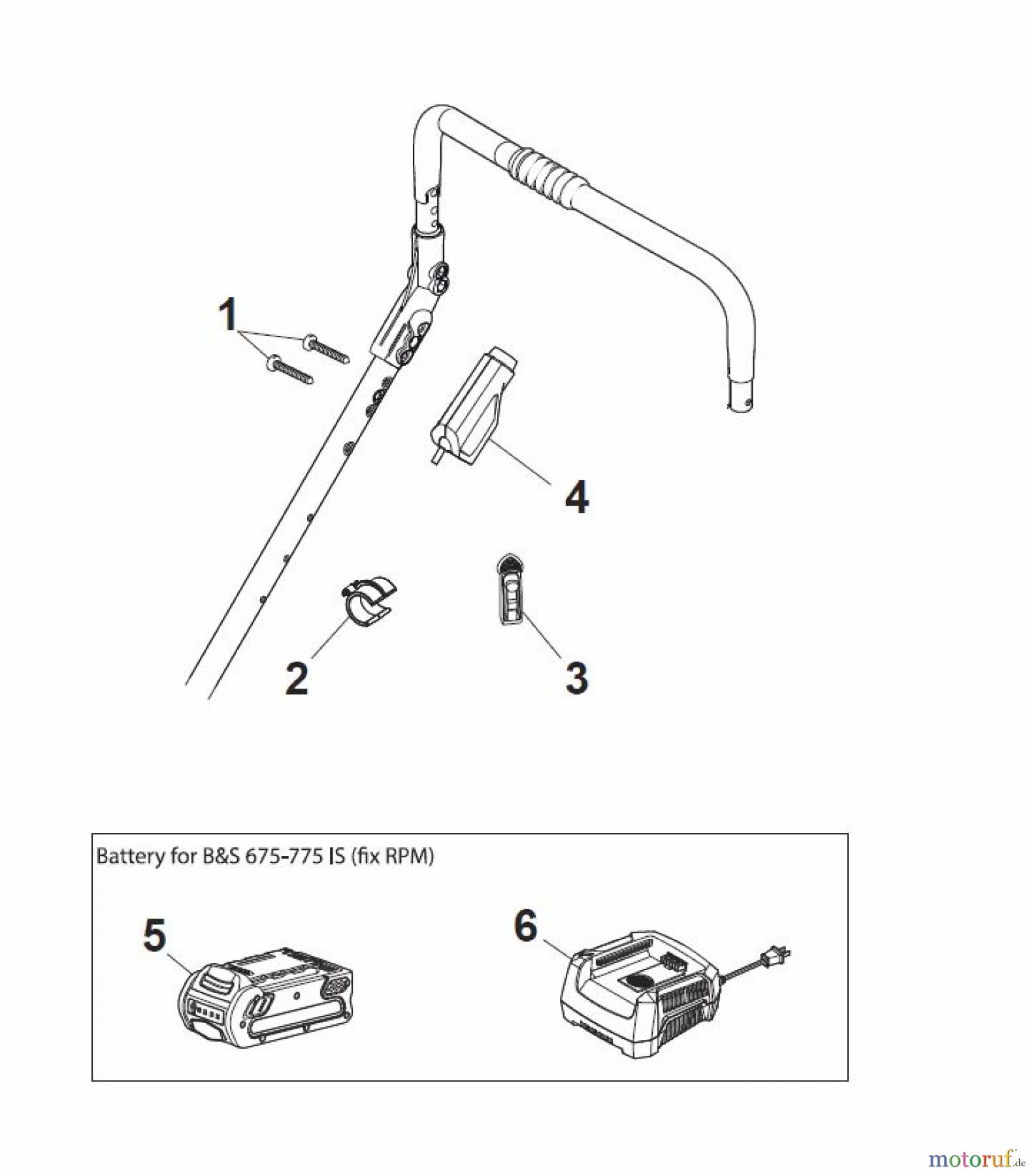 1

4

2

3

Battery for B&S 675-775 IS (fix RPM)

5

6

motoruf.de