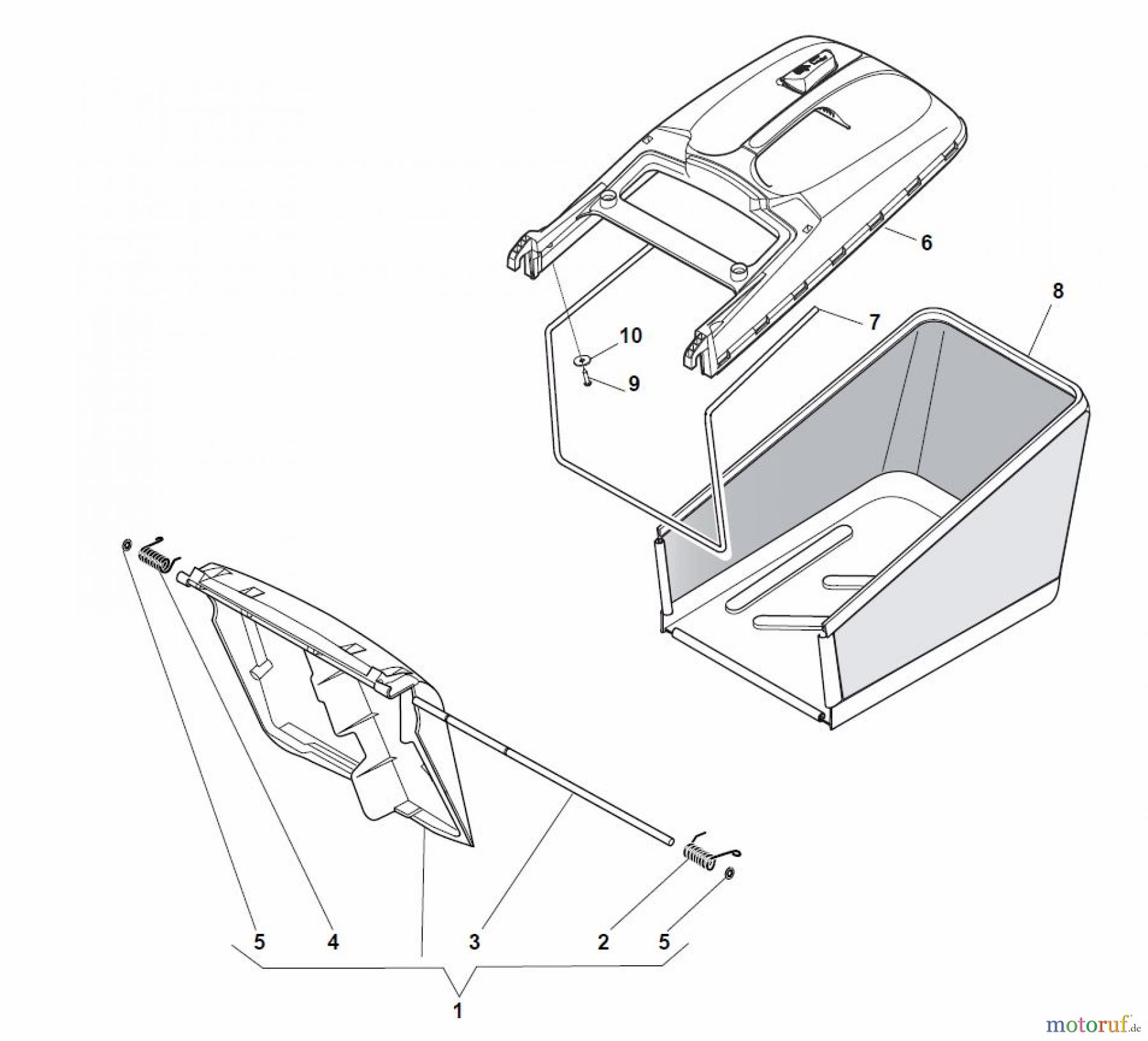 6

8

7

10

9

5

4

3

2

5

1

motoruf.de