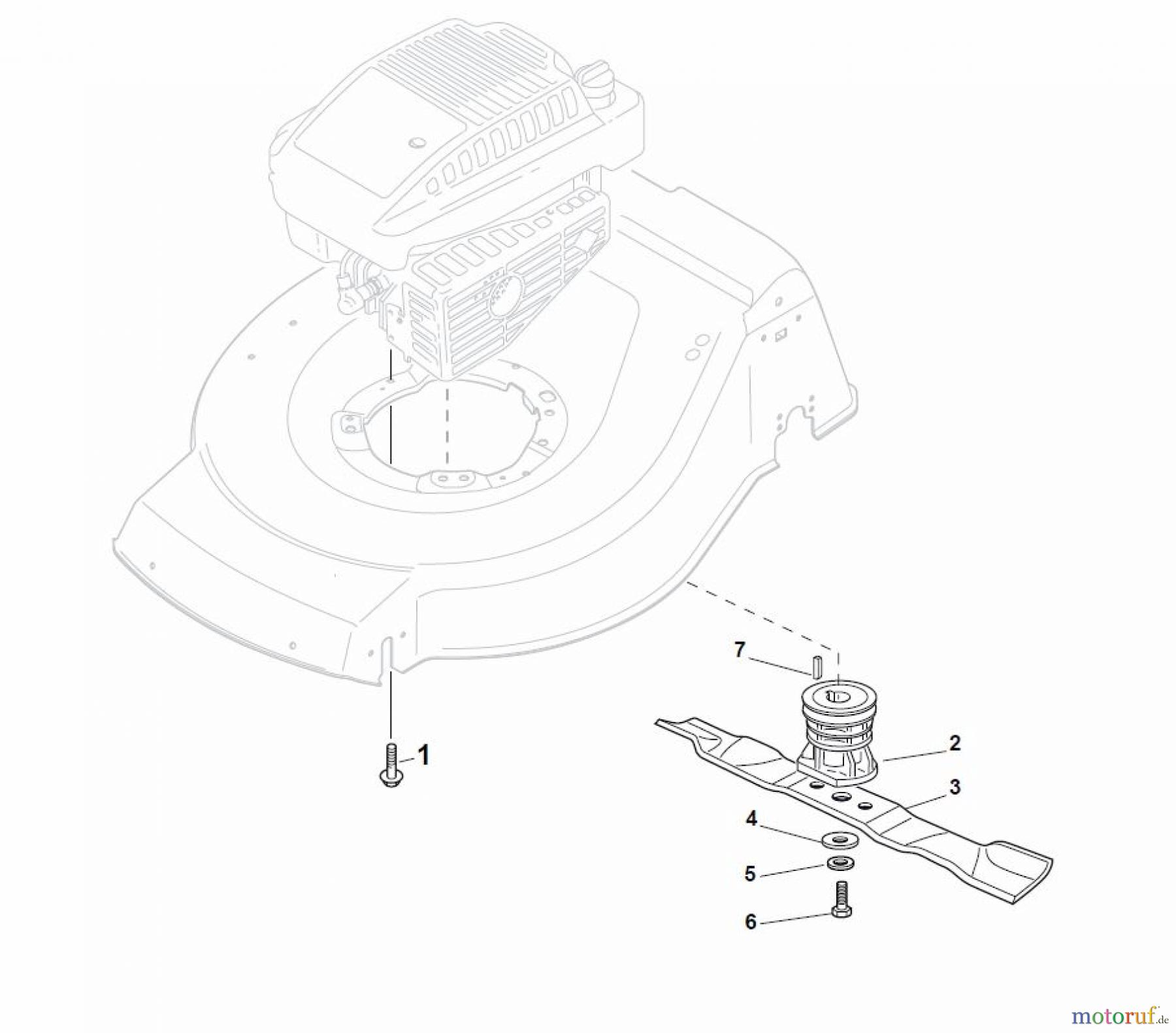 7

1

2

3

4

5

6

motoruf.de