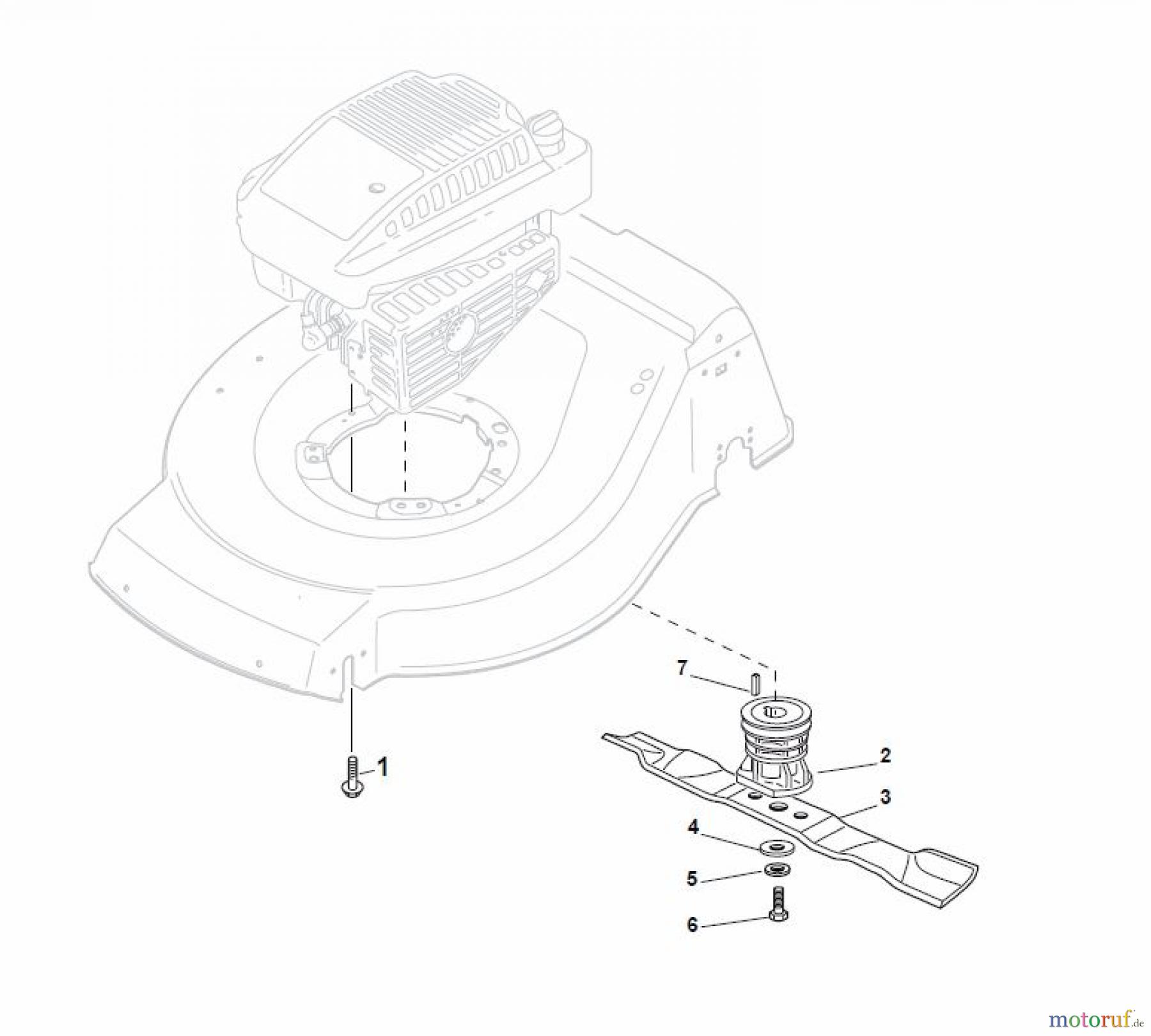 7
1
2
3
4
5
6
motoruf.de