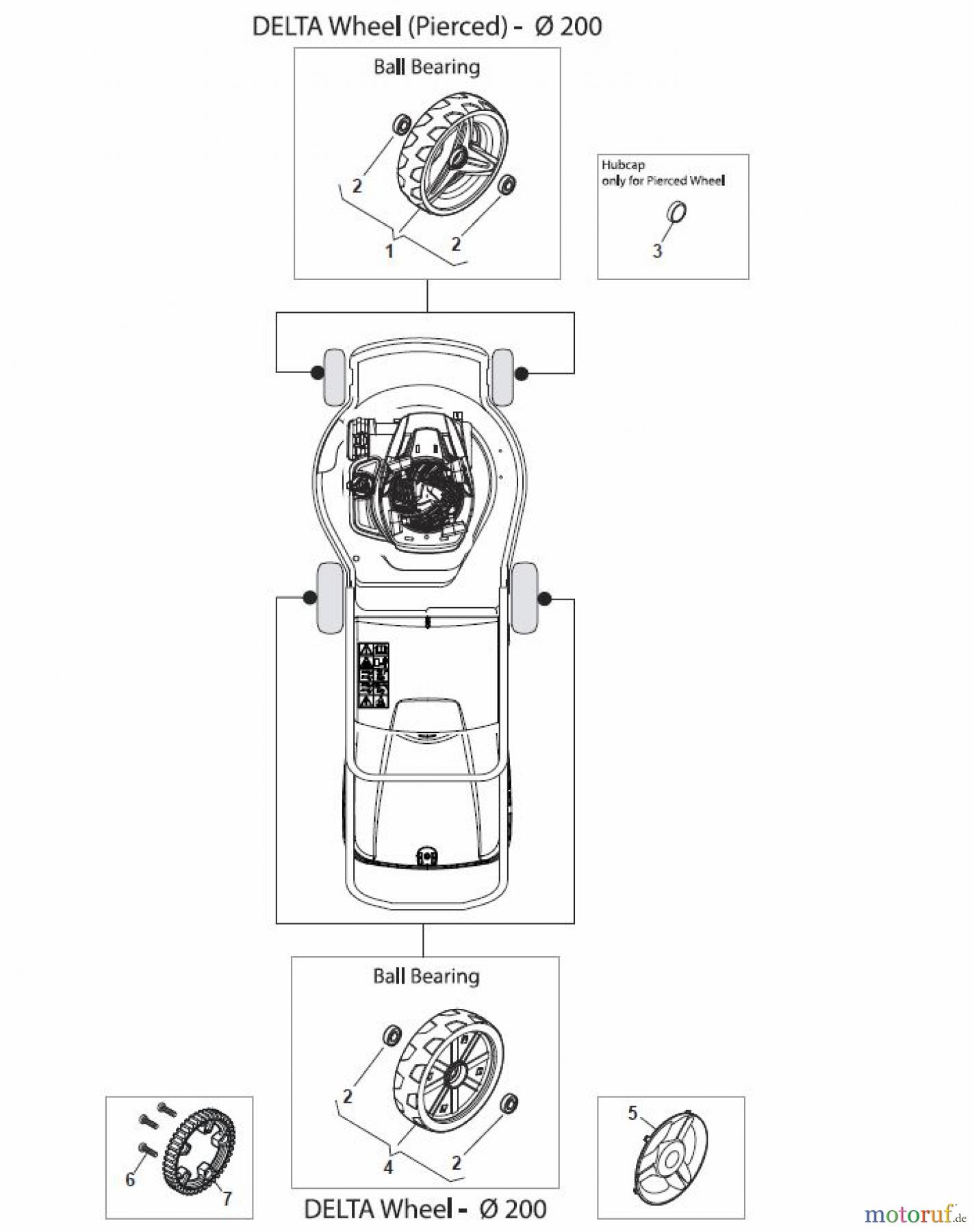 DELTA Wheel (Pierced) - Ø 200

Ball Bearing

2

1

2

Hubcap
only for Pierced Wheel

3

Ball Bearing

2

4

2

6

7

5

DELTA Wheel - Ø 200

motoruf.de