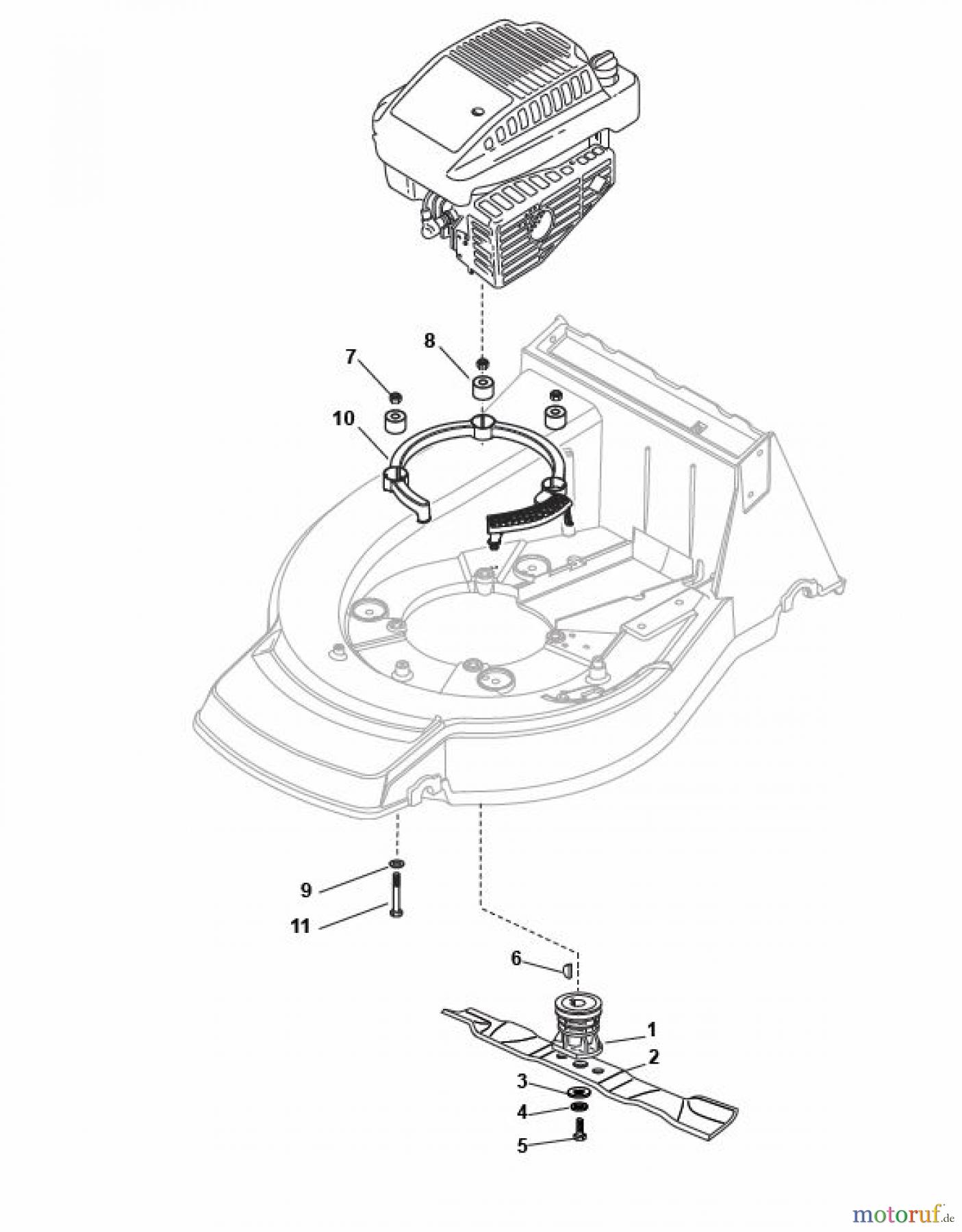 8
7
10
9
11
6
1
2
3
4
5
motoruf.de