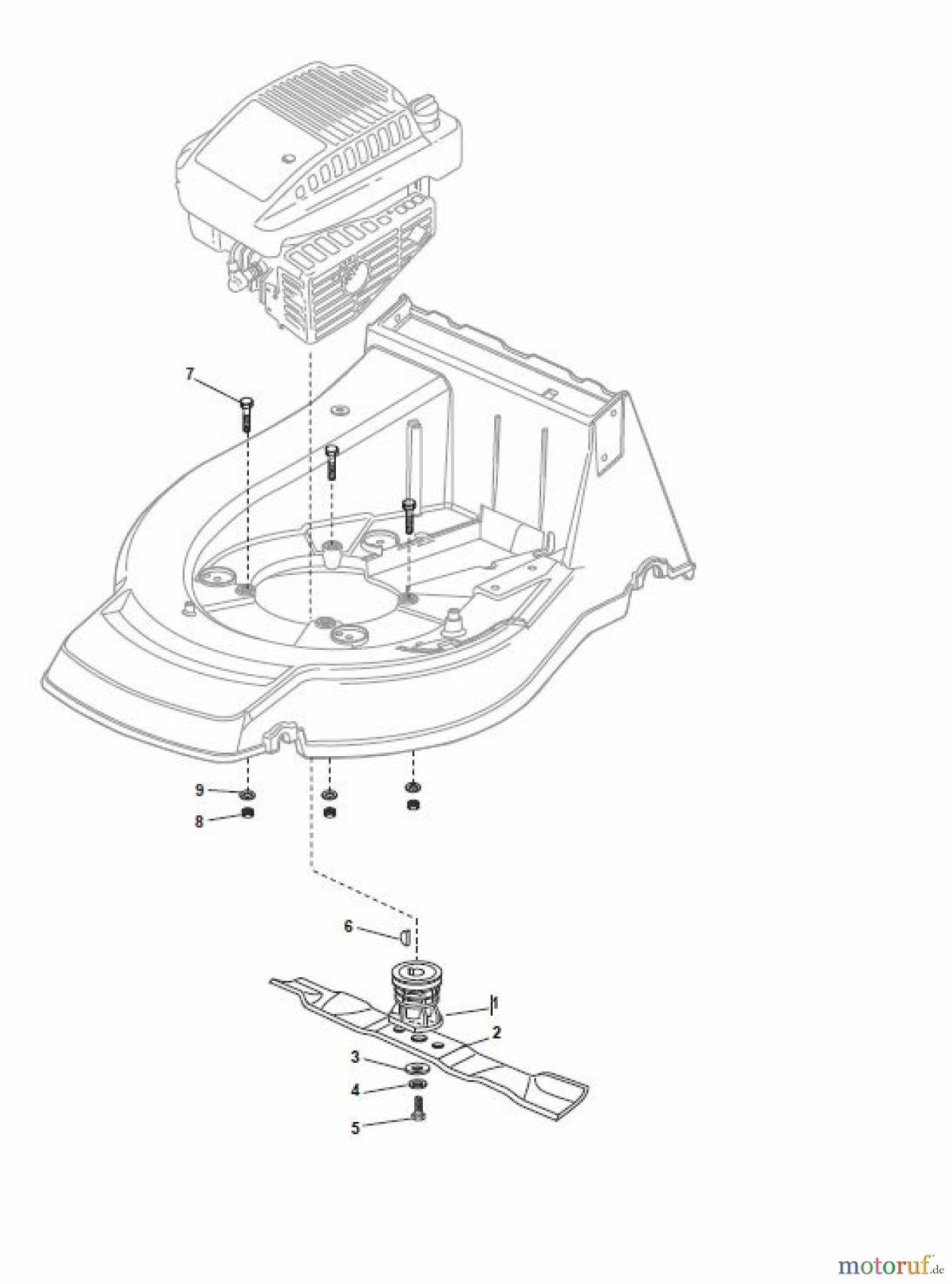 7

9

8

6

1

2

3

4

5

motoruf.de