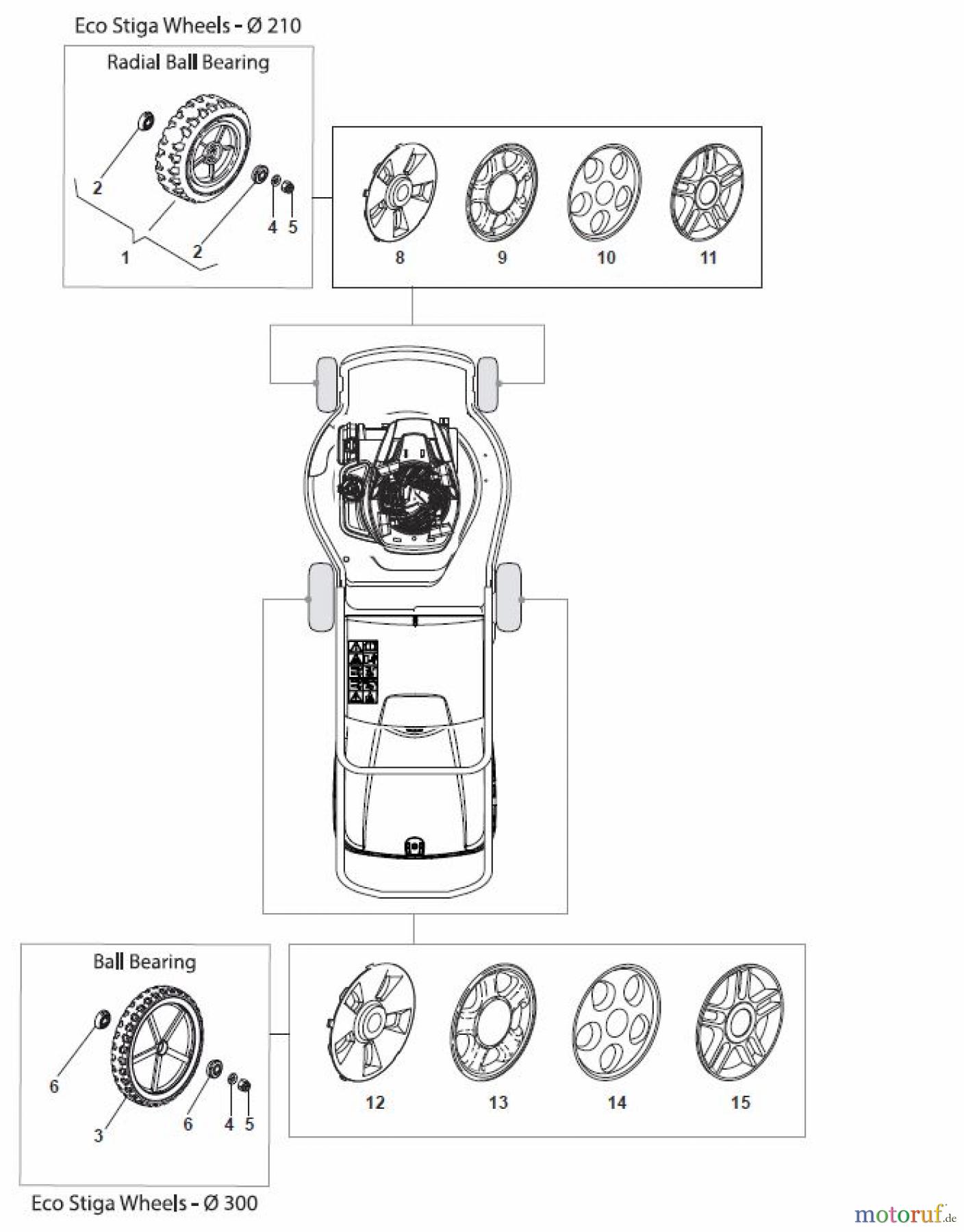 Eco Stiga Wheels - Ø 210

Radial Ball Bearing

2
1
2
4
5

8
9
10
11

Ball Bearing

6
3
6
4
5

12
13
14
15

Eco Stiga Wheels - Ø 300

motoruf.de