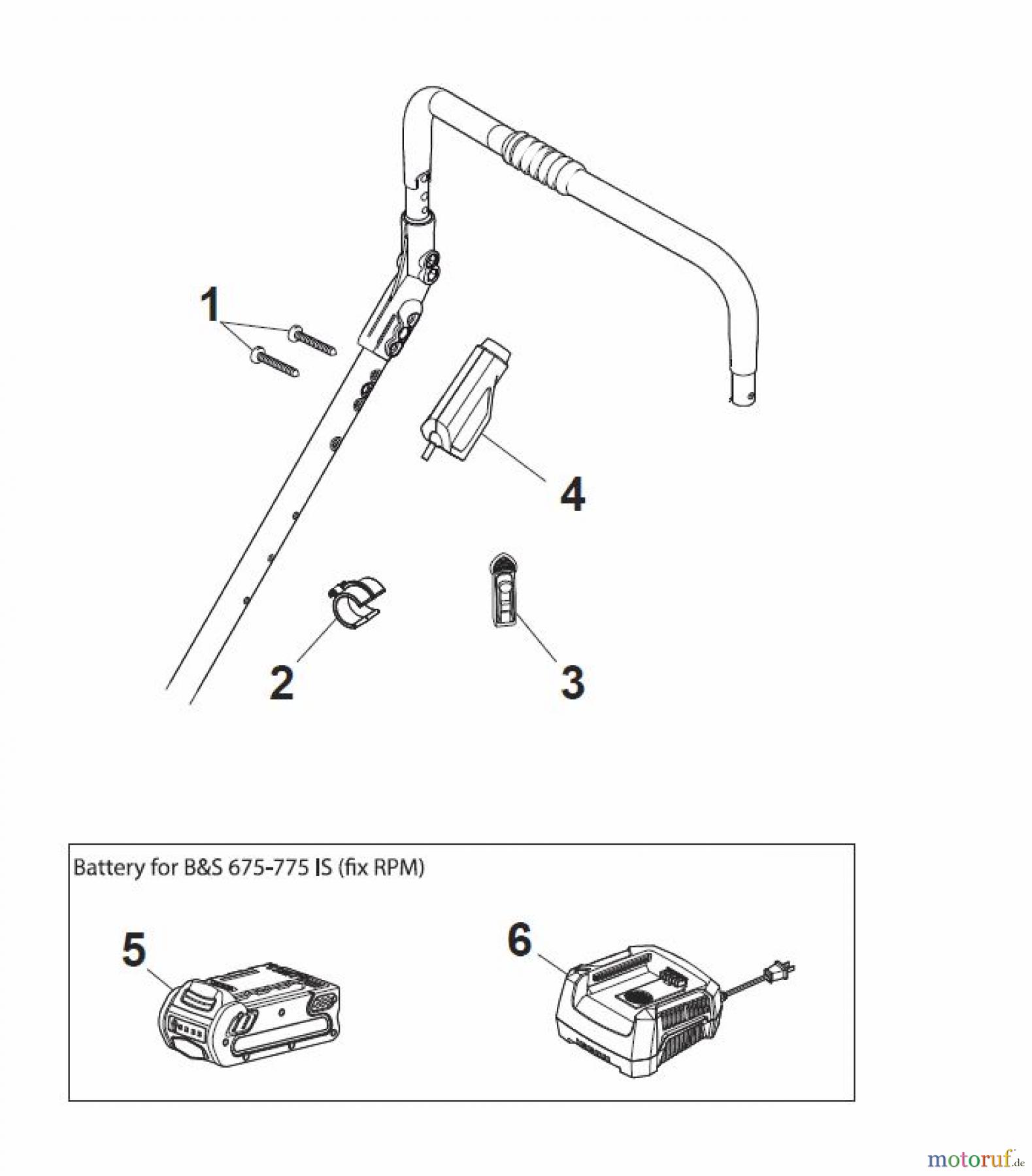 1

4

2

3

Battery for B&S 675-775 IS (fix RPM)

5

6

motoruf.de