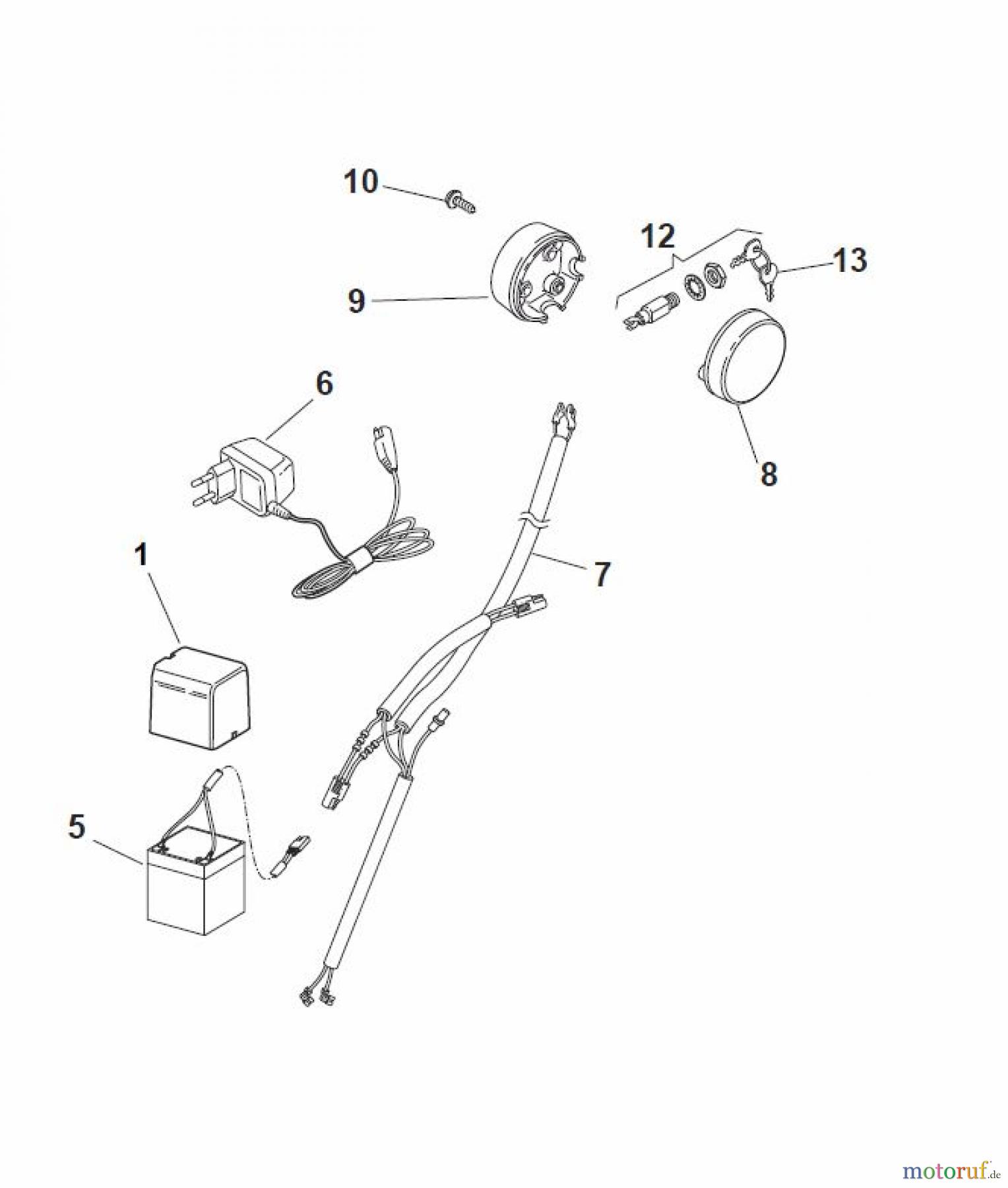 10

12

13

9

6

8

7

1

5

motoruf.de