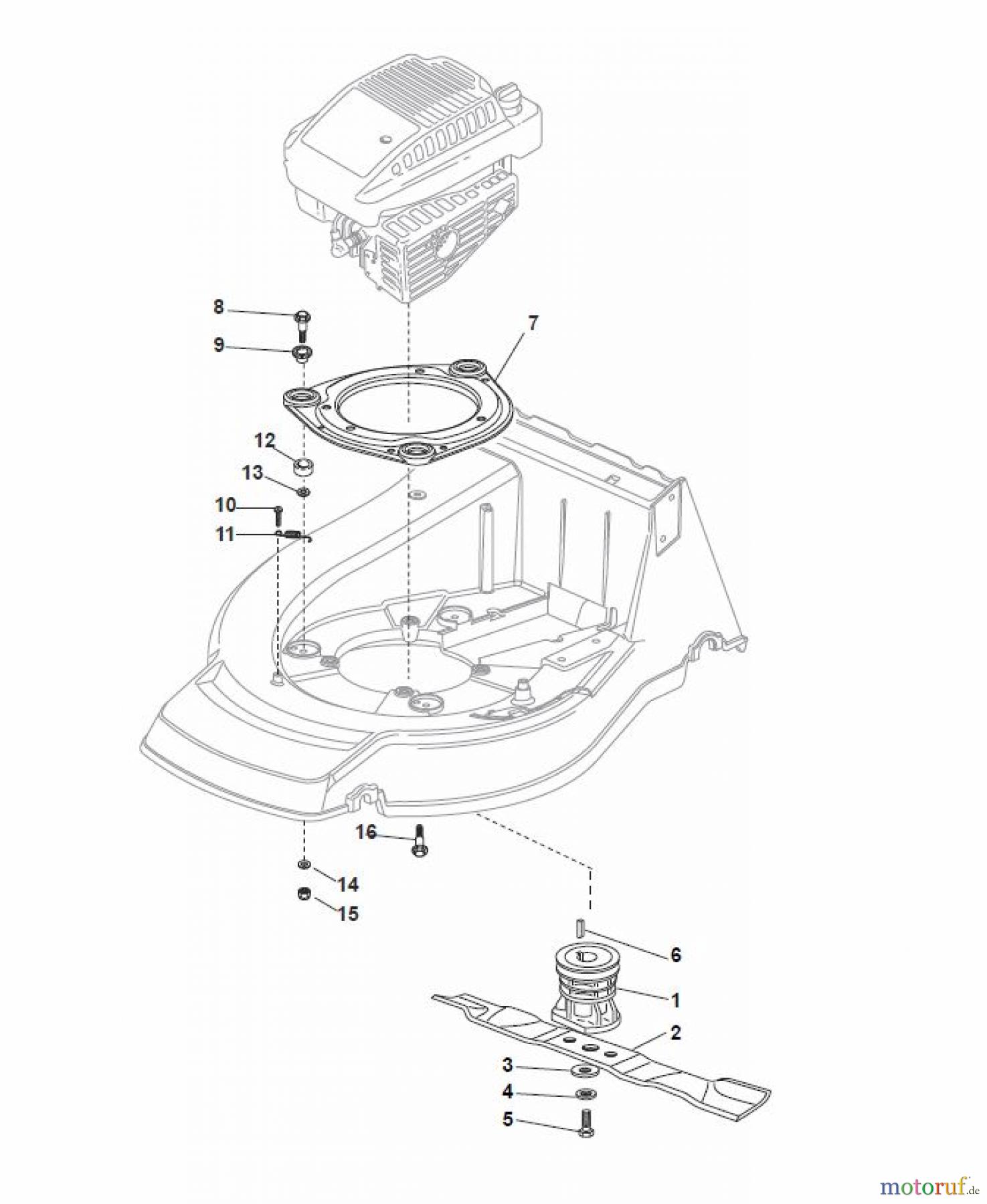 8
9
7
12
13
10
11
16
14
15
6
1
2
3
4
5
motoruf.de