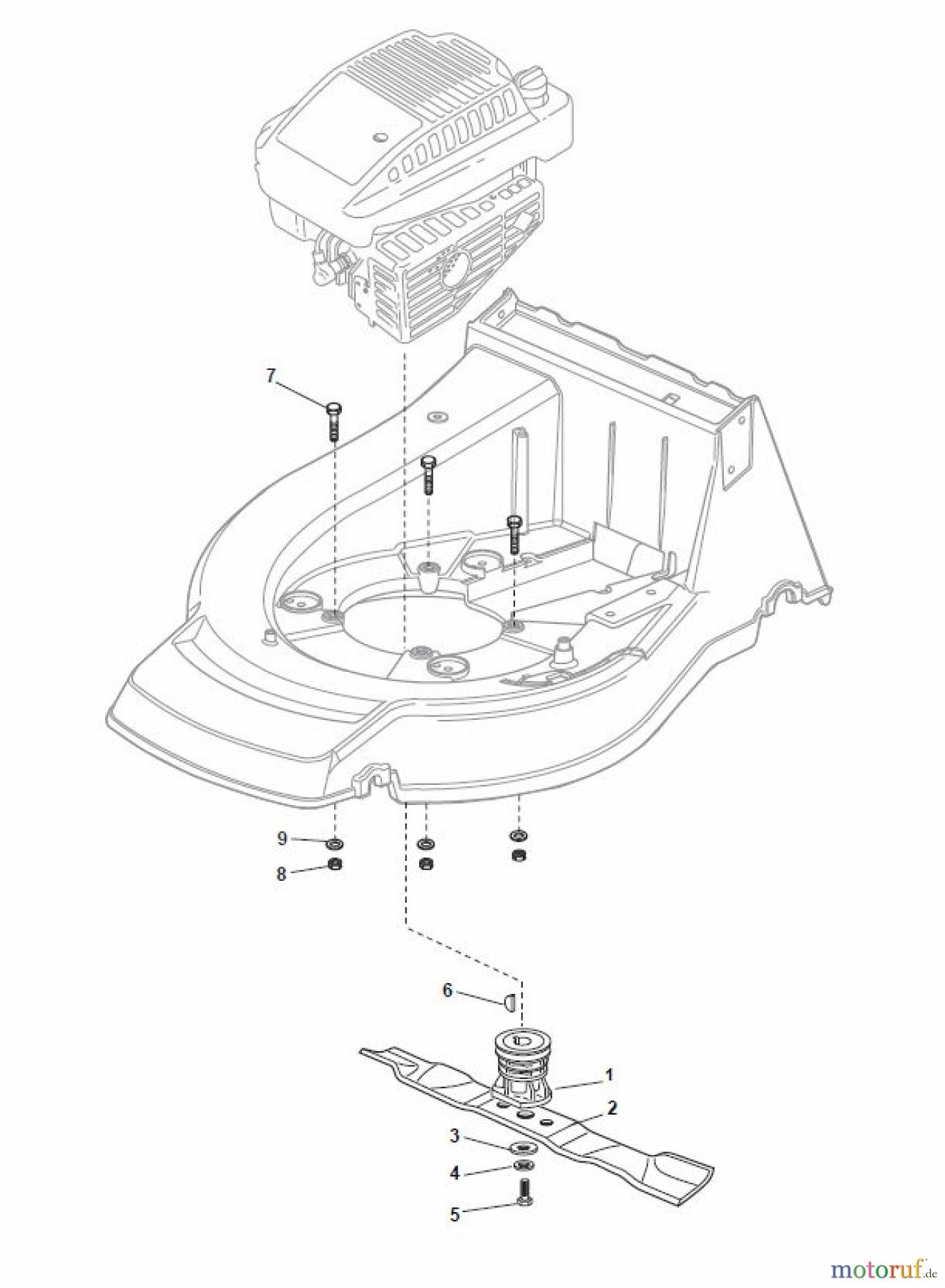 7

9
8

6

1
2
3
4
5

motoruf.de