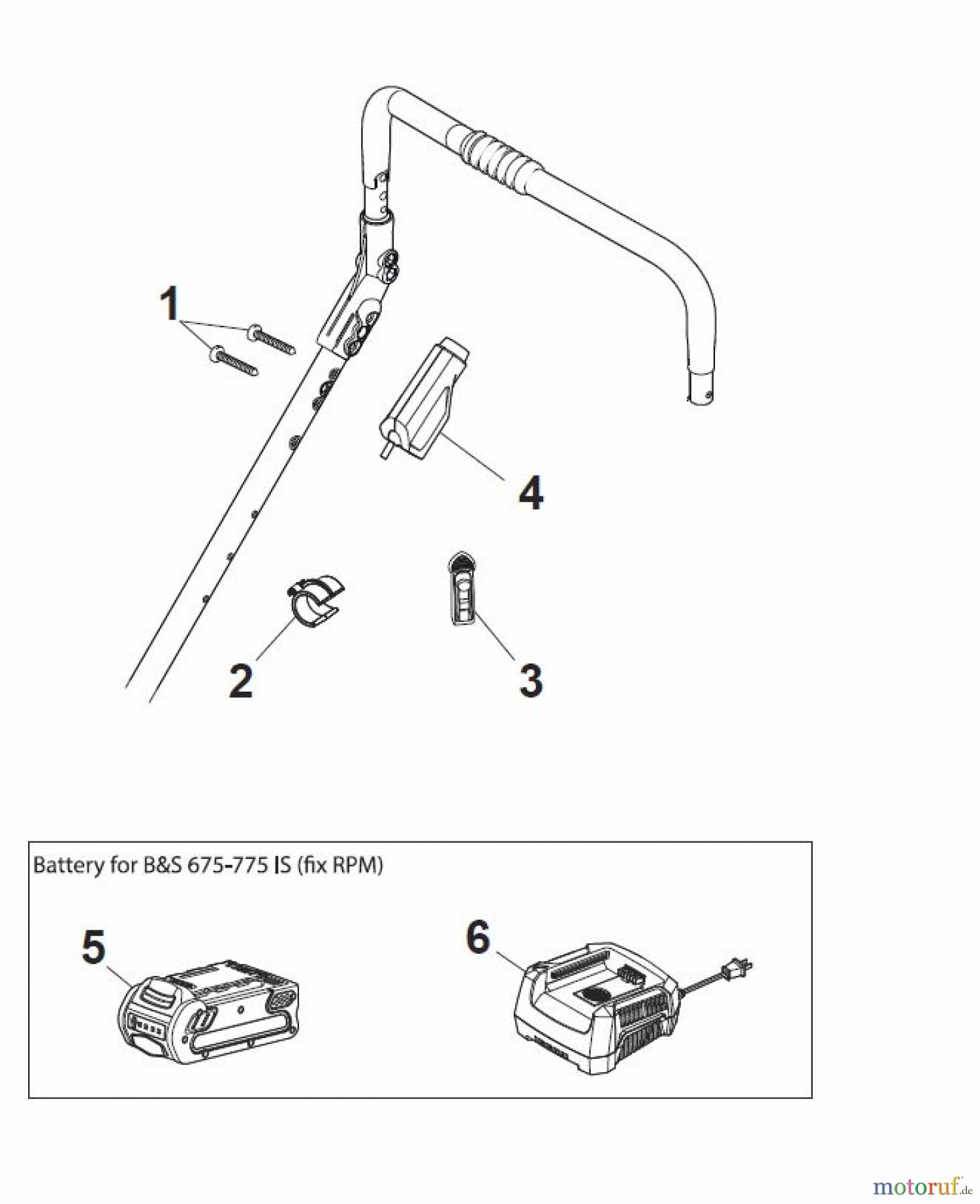 1

4

2

3

Battery for B&S 675-775 IS (fix RPM)

5

6

motoruf.de