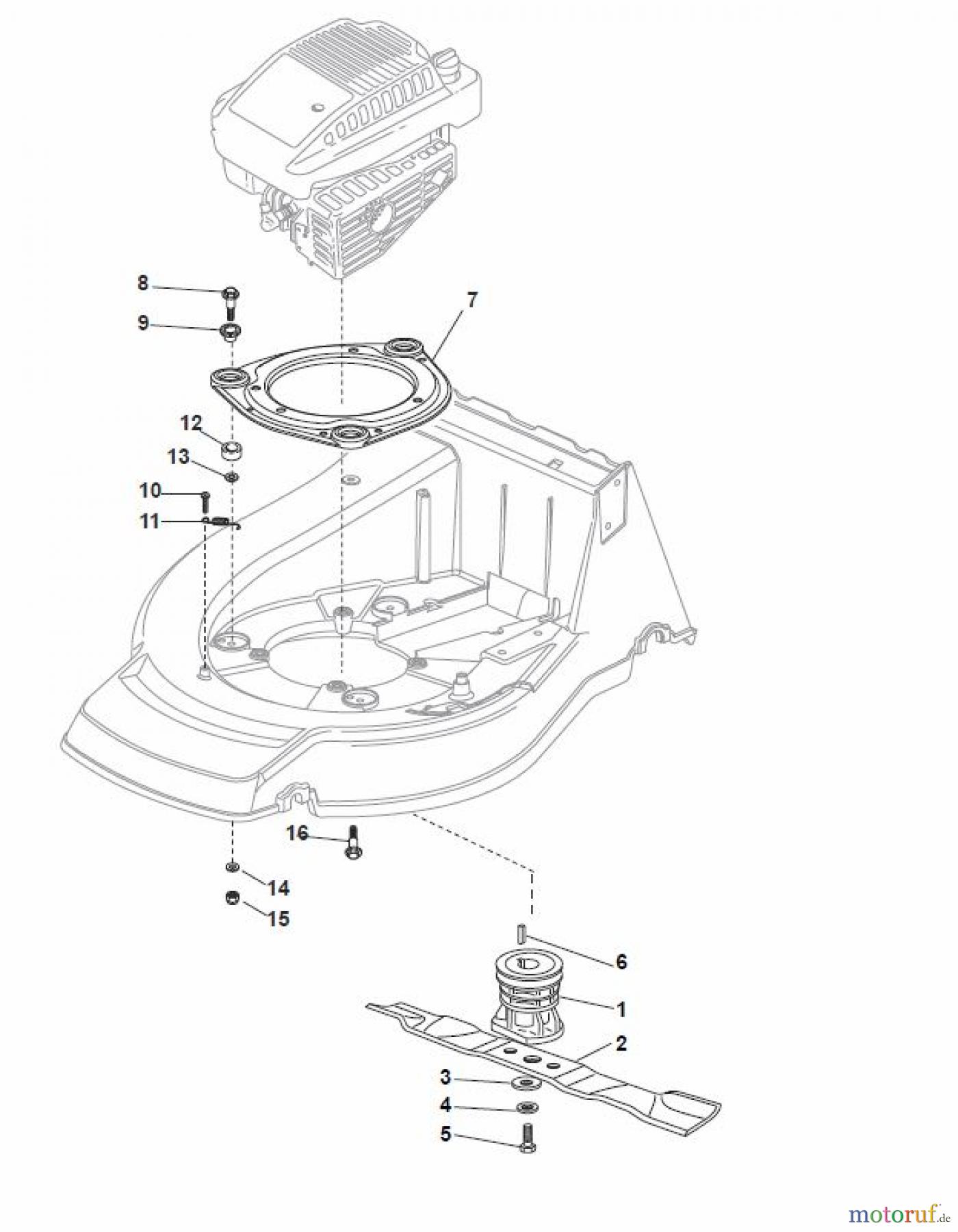 8
9
7
12
13
10
11
16
14
15
6
1
2
3
4
5
motoruf.de