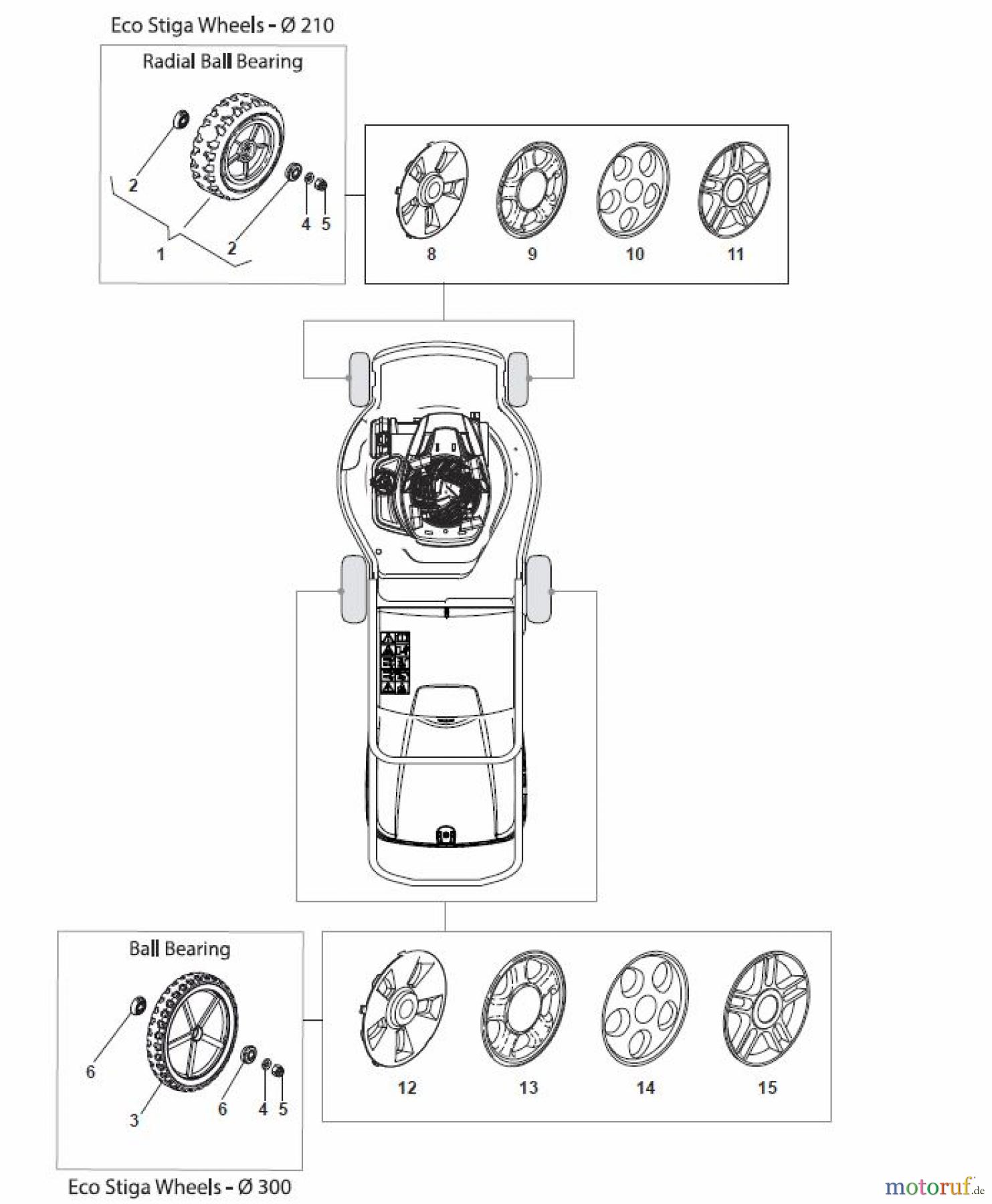 Eco Stiga Wheels - Ø 210

Radial Ball Bearing

2

1

2

4 5

8

9

10

11

Ball Bearing

6

3

6

4 5

12

13

14

15

Eco Stiga Wheels - Ø 300

motoruf.de