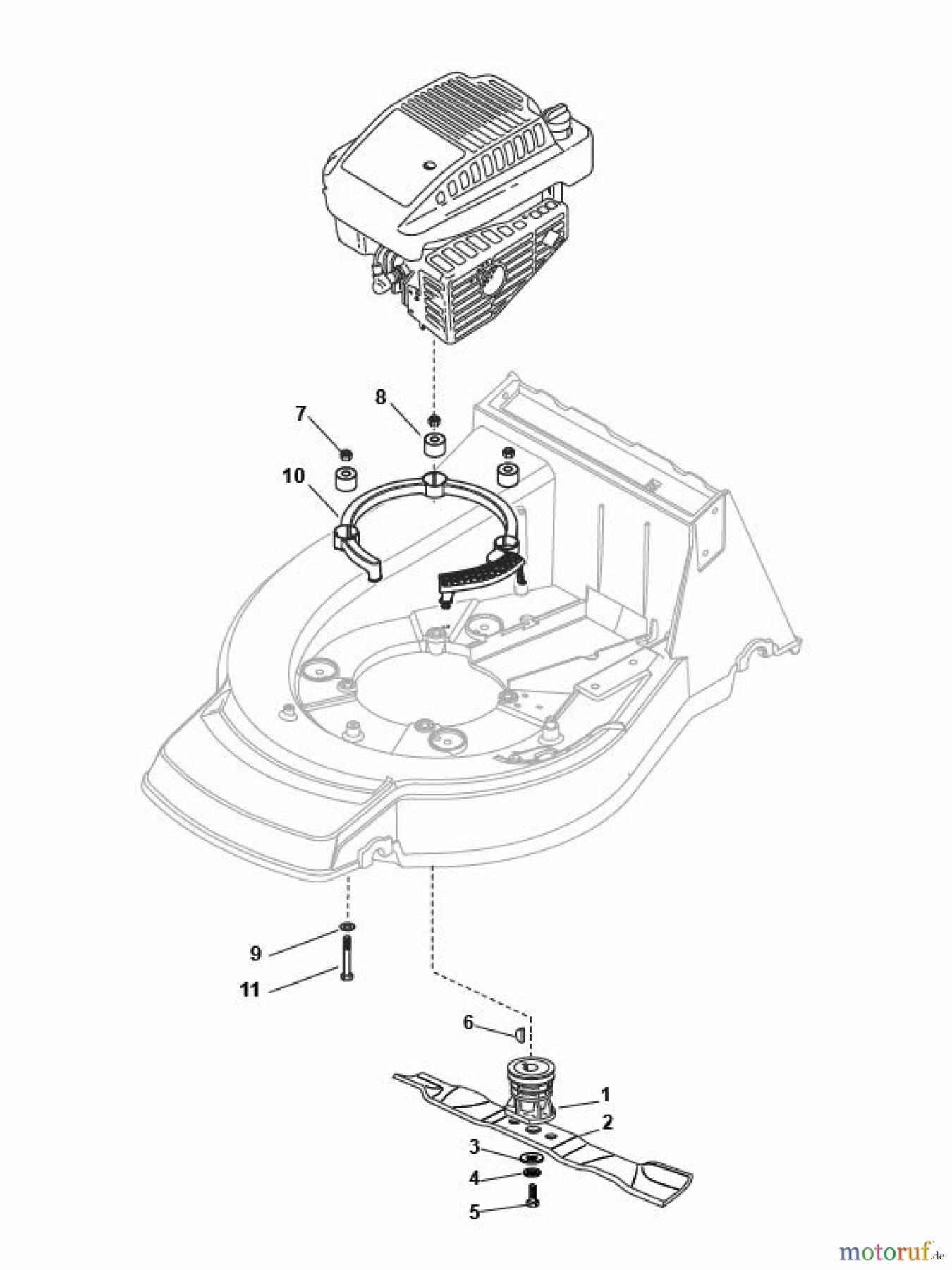 8
7
10
9
11
6
1
2
3
4
5
motoruf.de