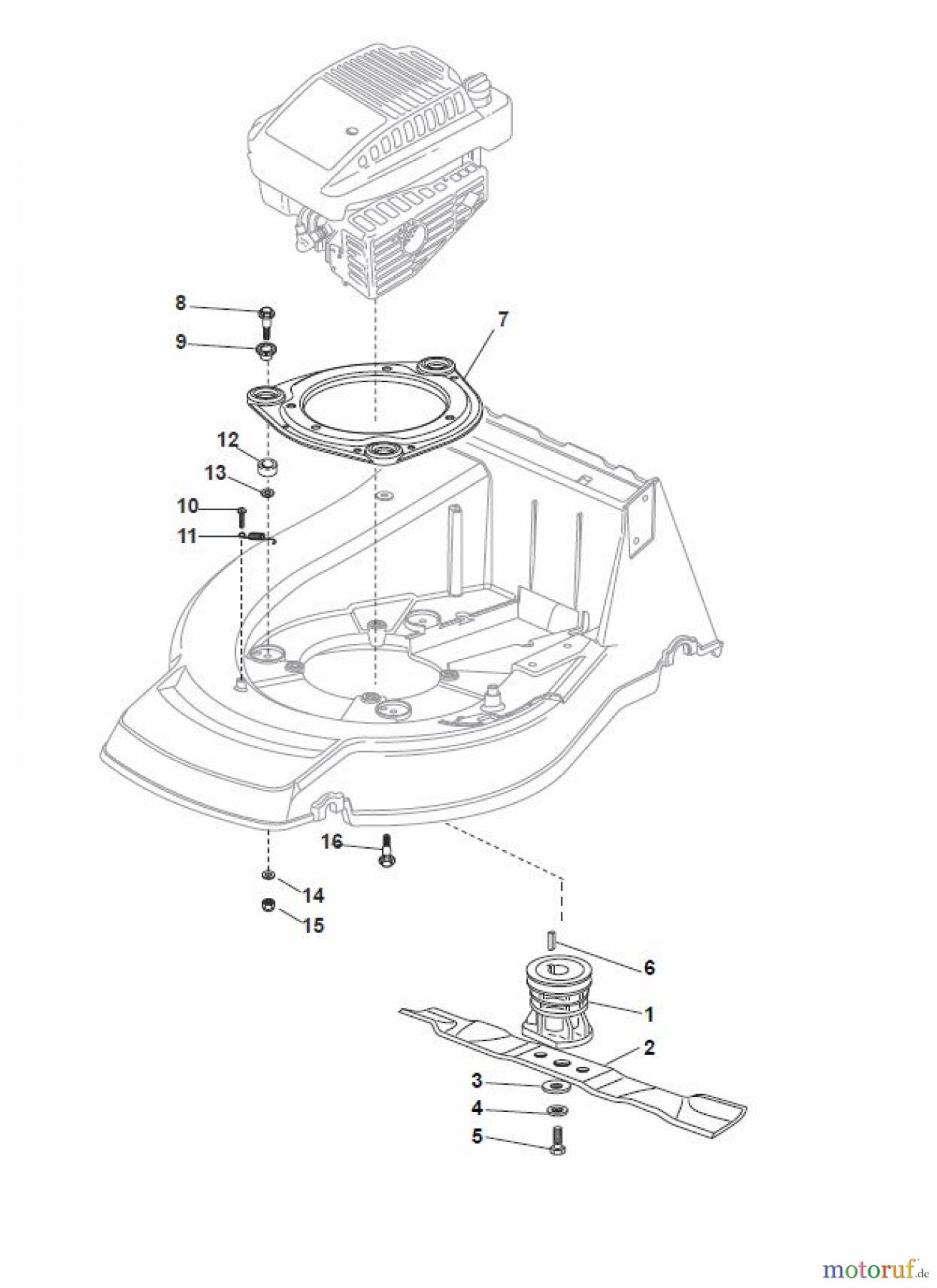 8
9
7
12
13
10
11
16
14
15
6
1
2
3
4
5
motoruf.de