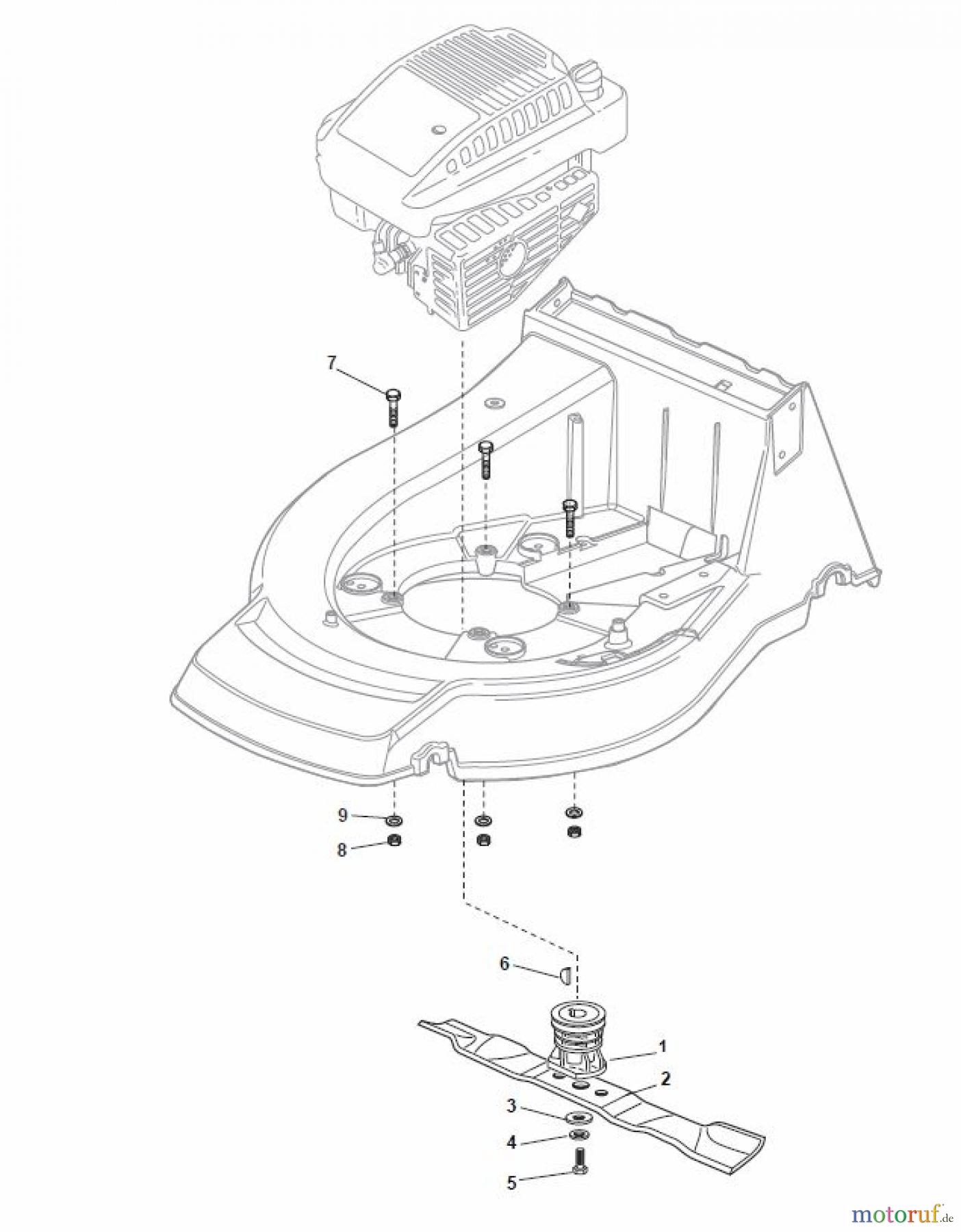 7

9

8

6

1

2

3

4

5

motoruf.de