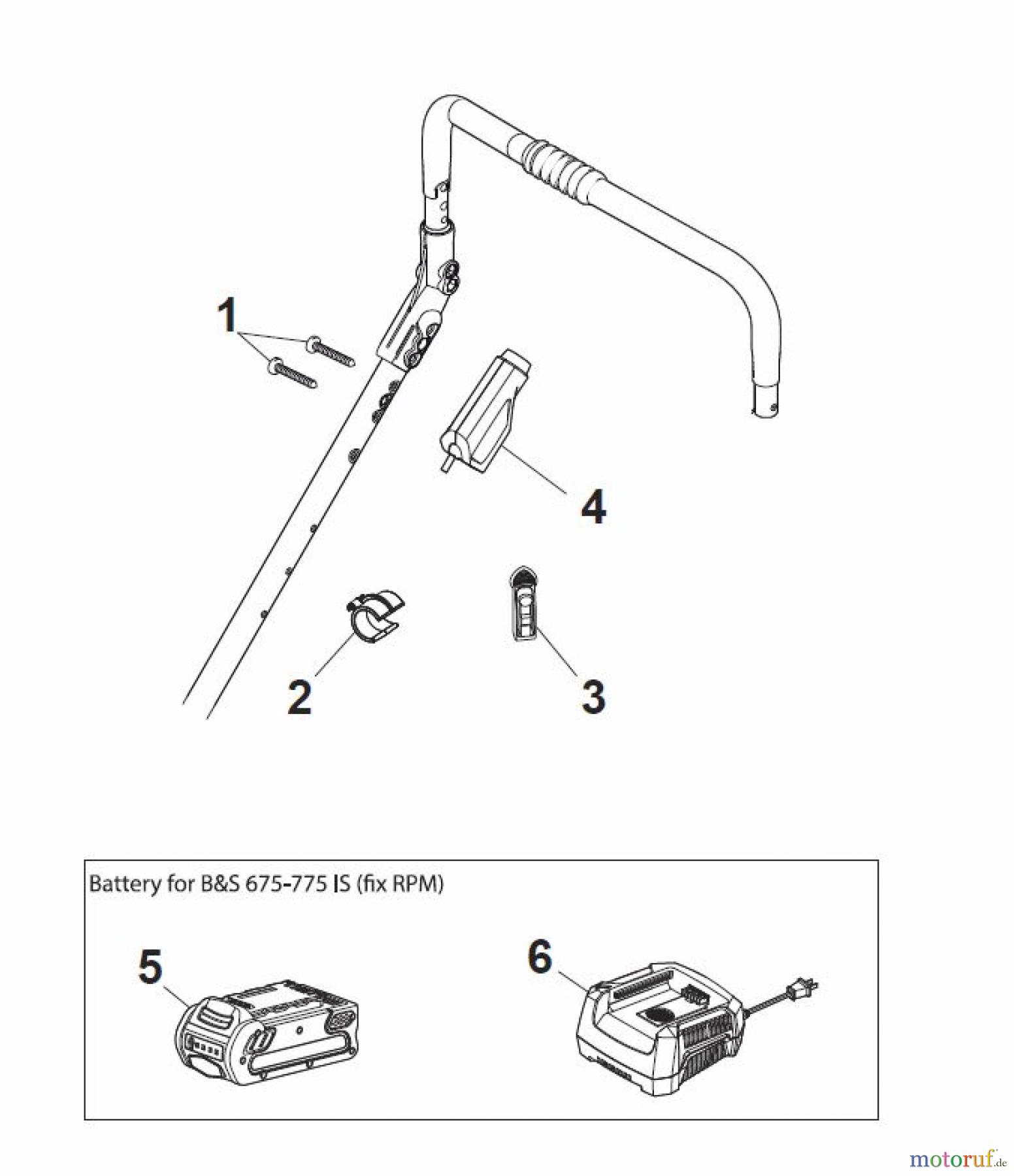 1

4

2

3

Battery for B&S 675-775 IS (fix RPM)

5

6

motoruf.de