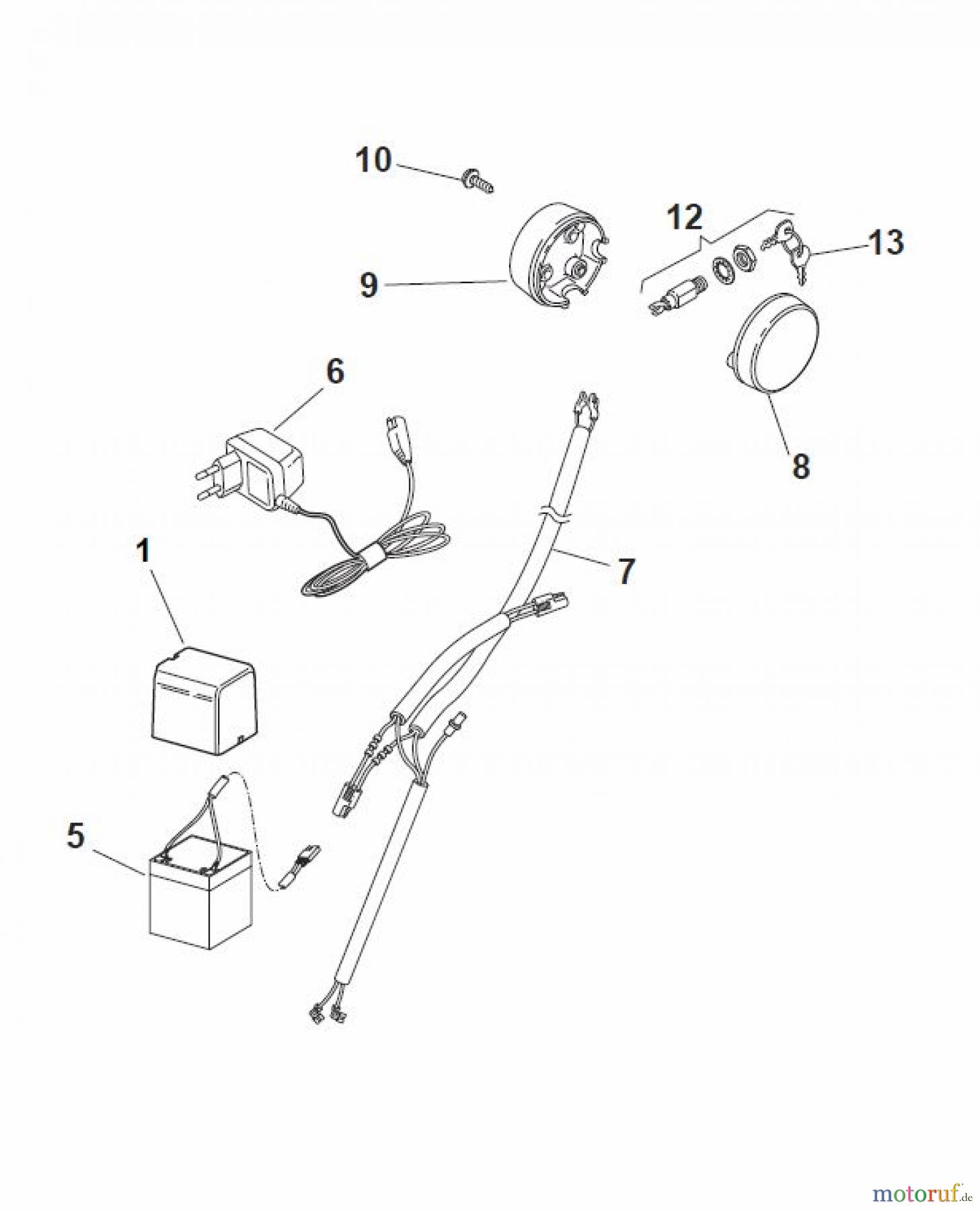 10

12

13

9

6

8

7

1

5

motoruf.de