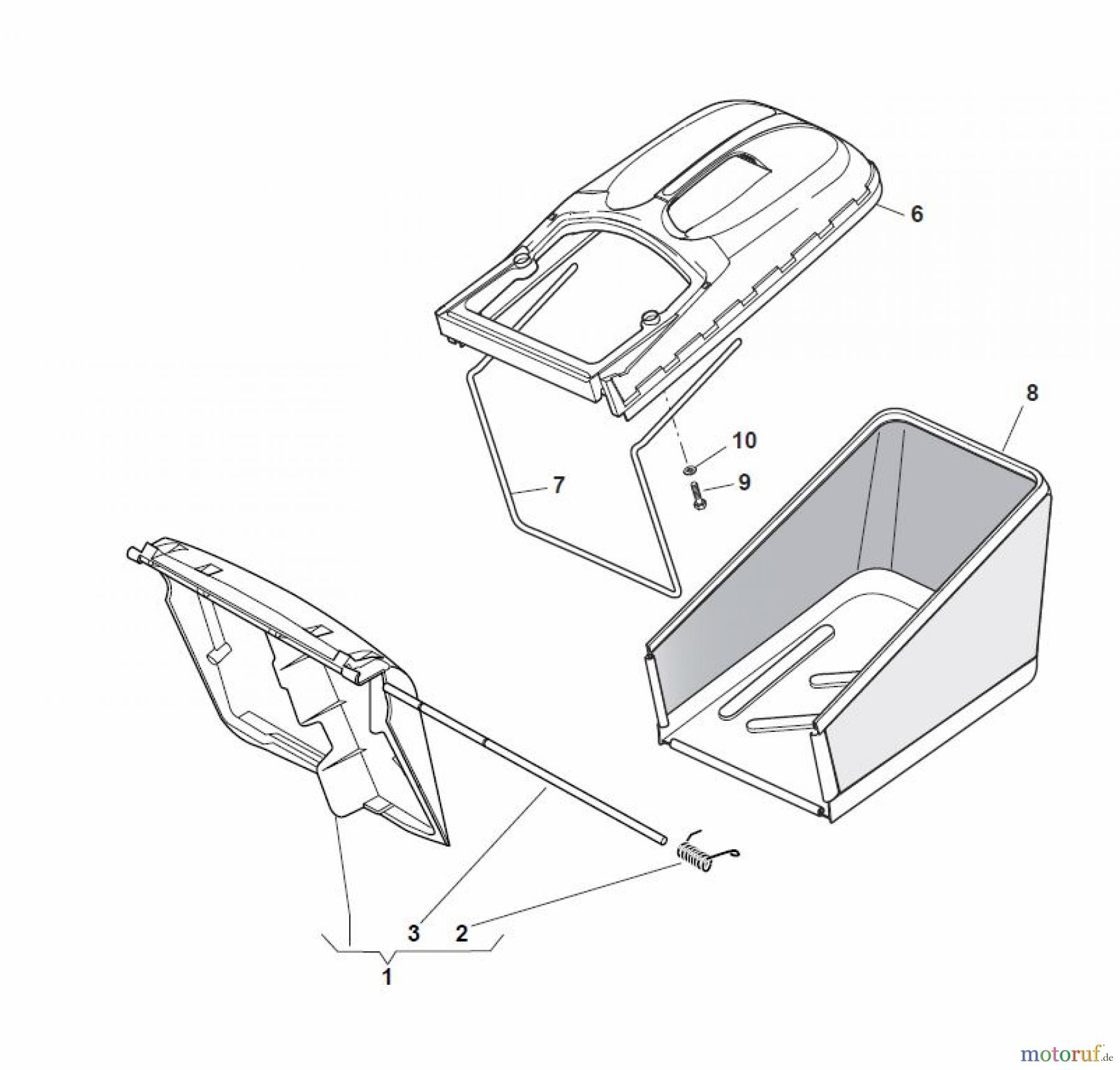 6

8

10

9

7

3 2

1

motoruf.de