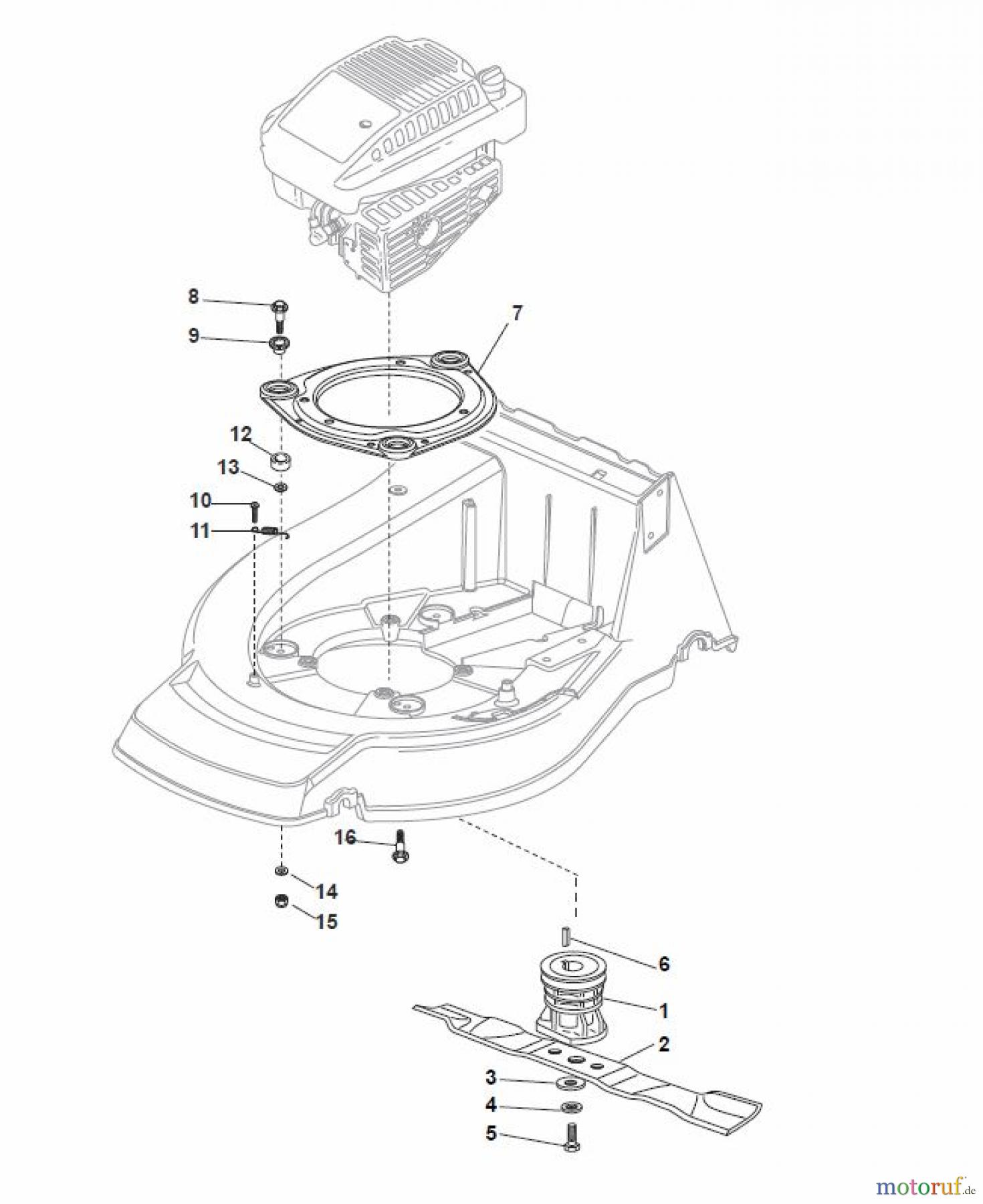 8
9
7
12
13
10
11
16
14
15
6
1
2
3
4
5
motoruf.de