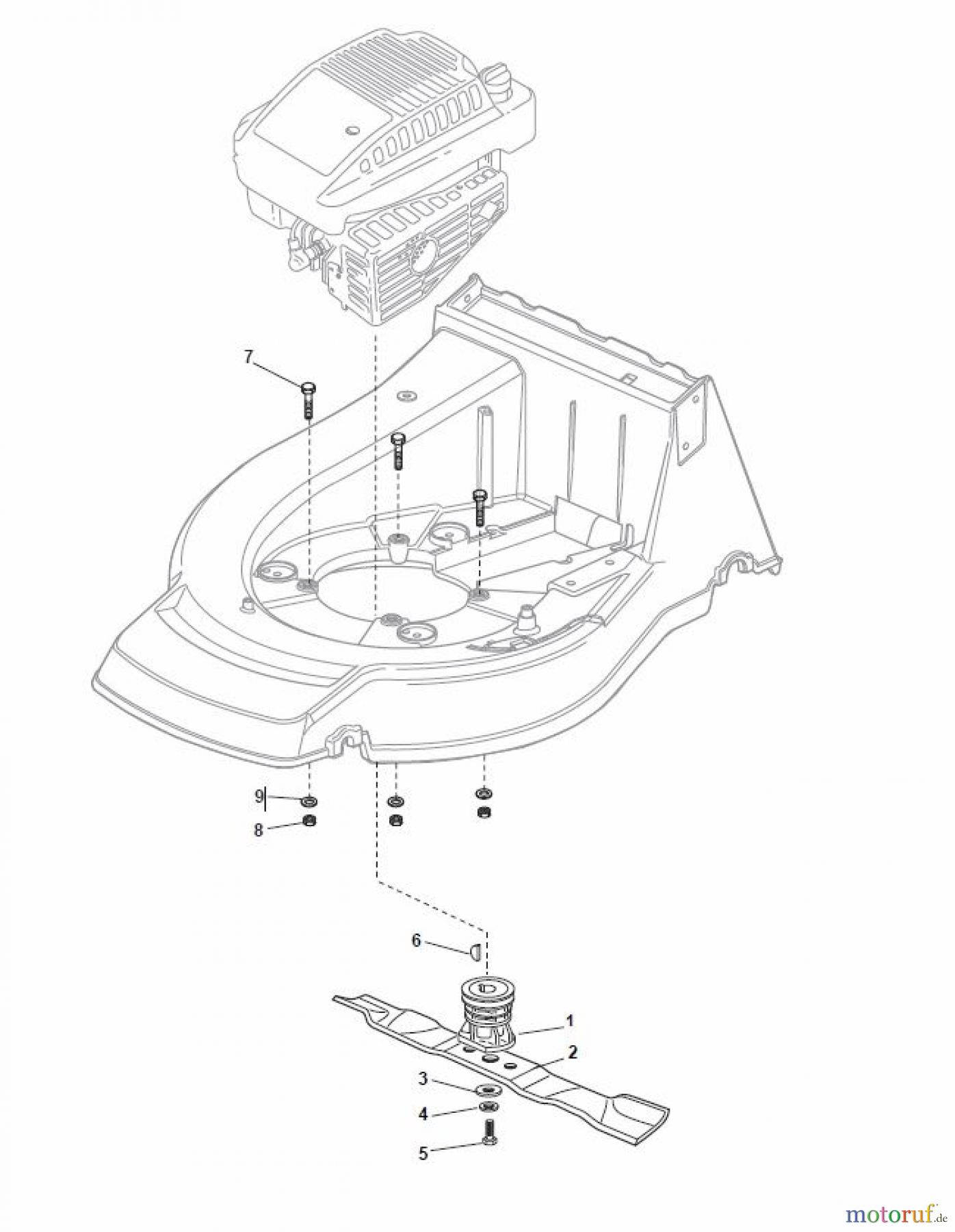 7

9

8

6

1

2

3

4

5

motoruf.de