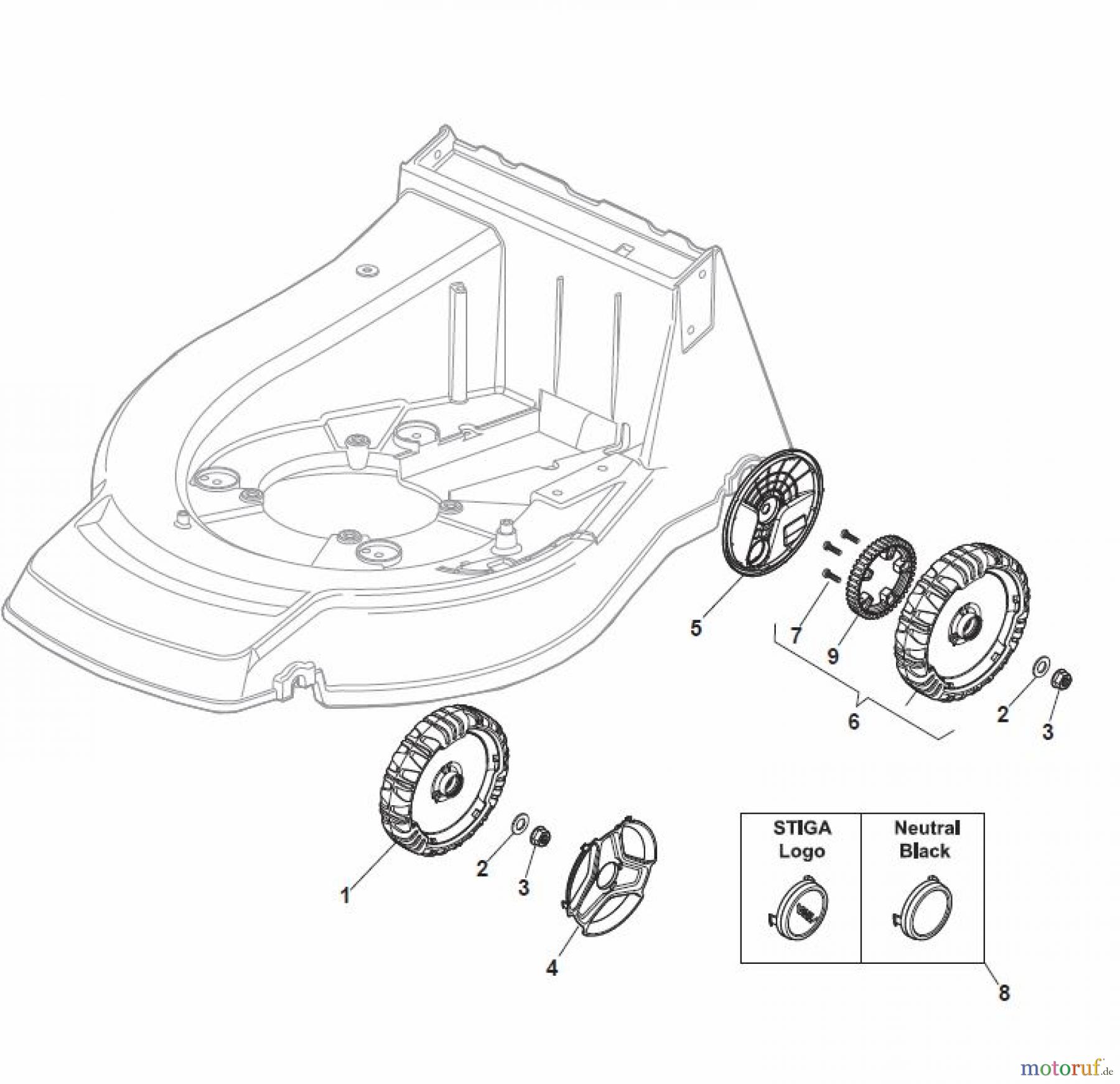 5

7

9

6

2

3

1

2

3

4

| STIGA Logo | Neutral Black |
|---|---|

8

motoruf.de