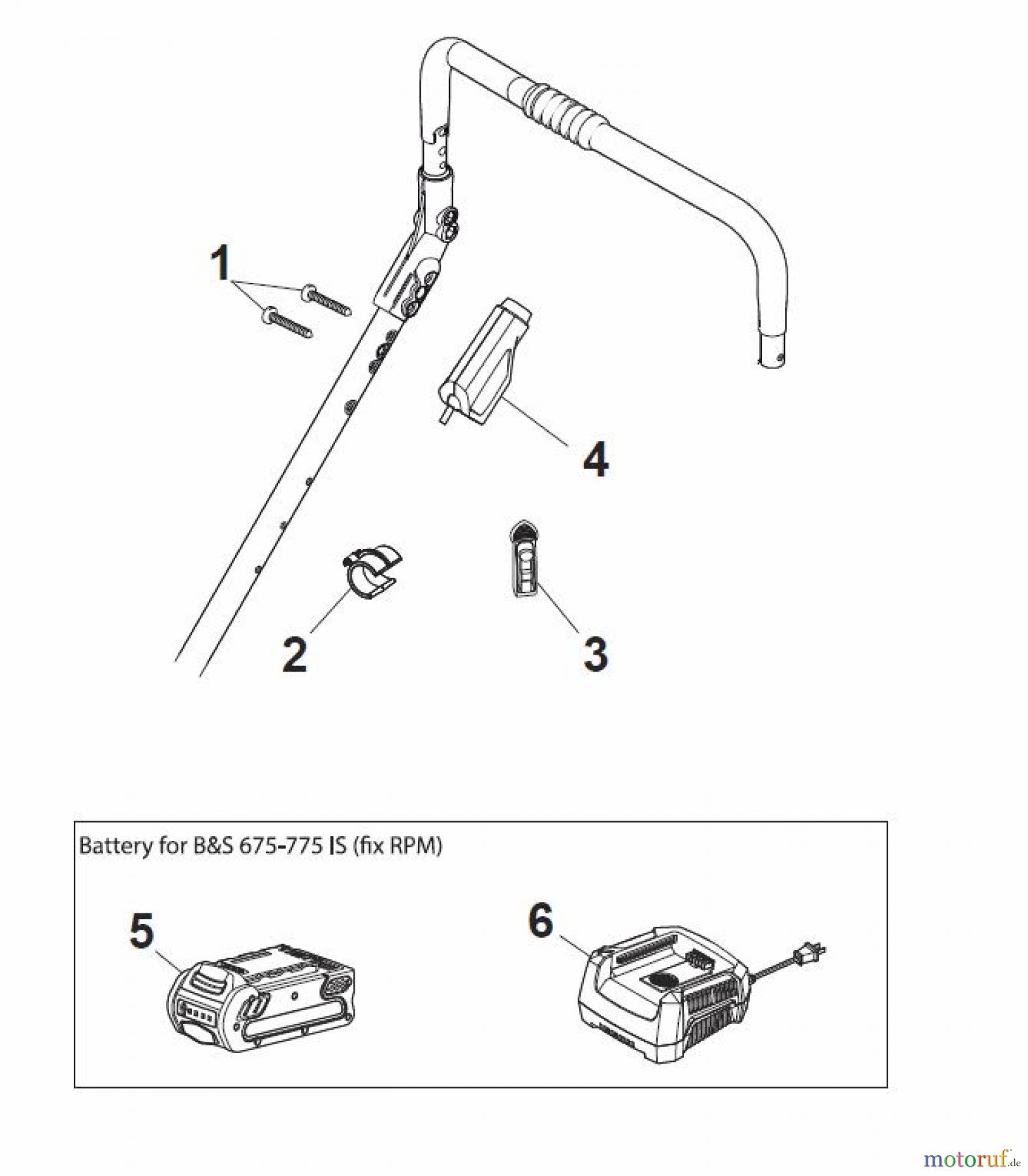 1

4

2

3

Battery for B&S 675-775 IS (fix RPM)

5

6

motoruf.de