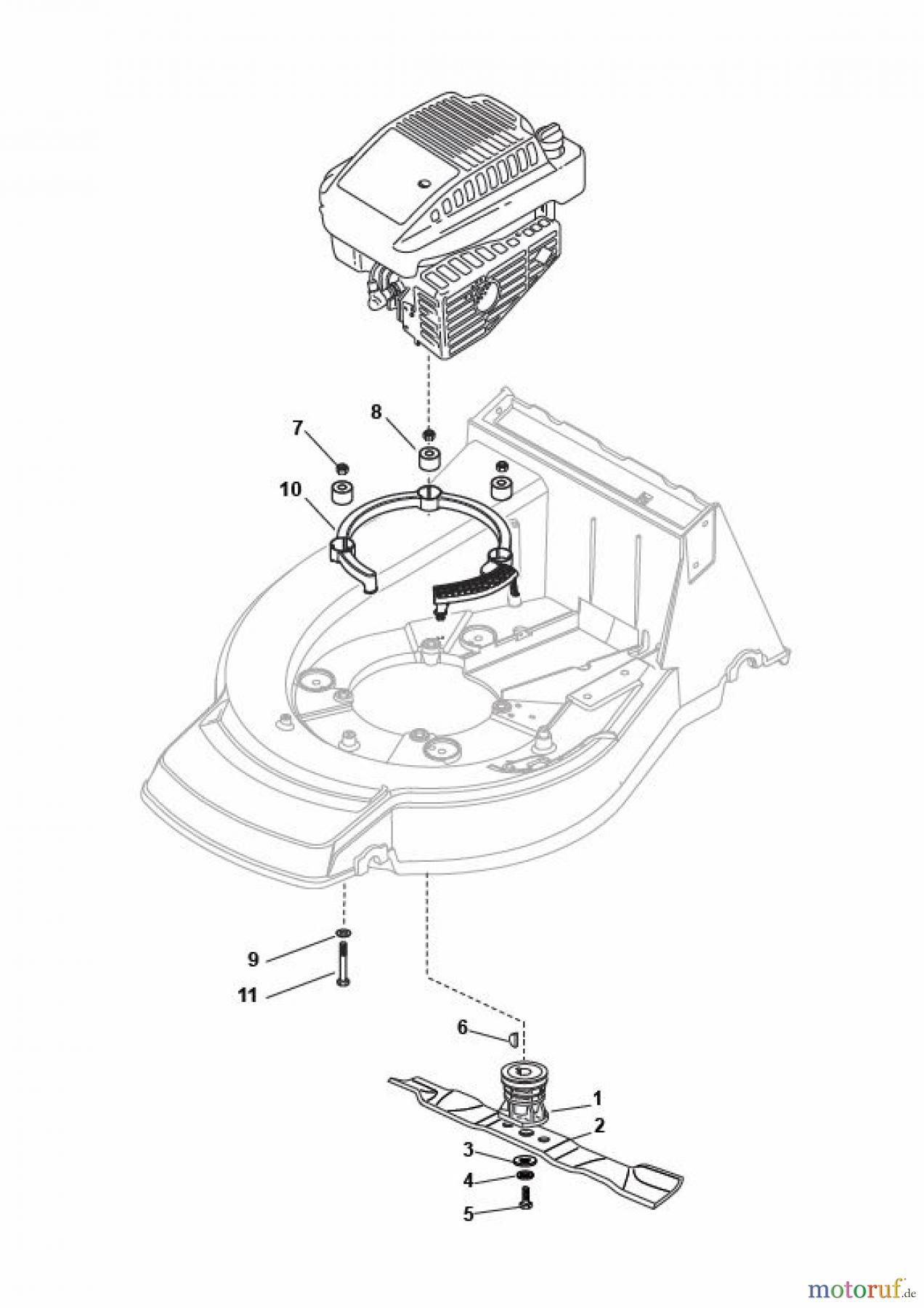 7
8
10
9
11
6
1
2
3
4
5
motoruf.de