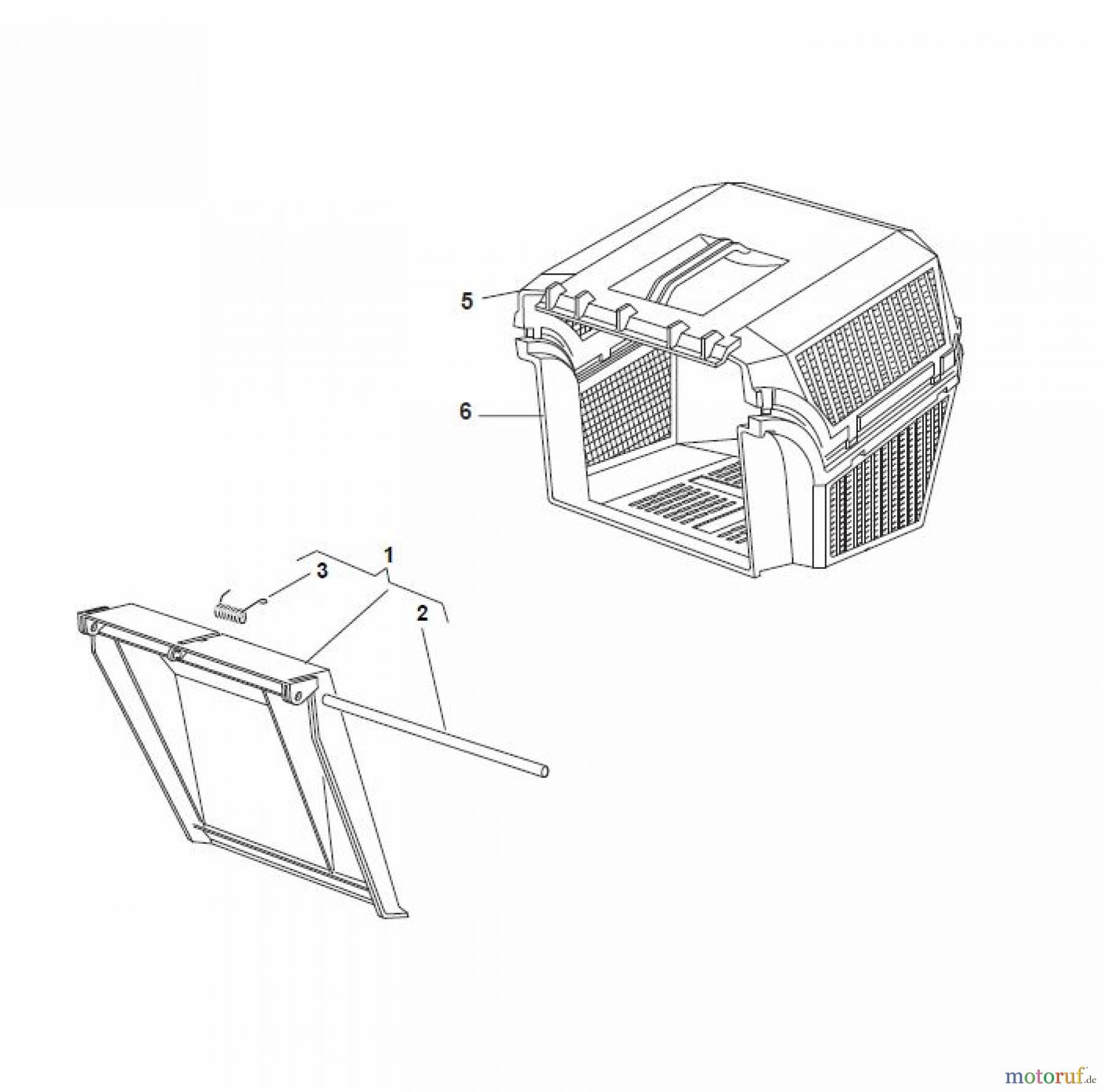 5
6
1
3
2
motoruf.de