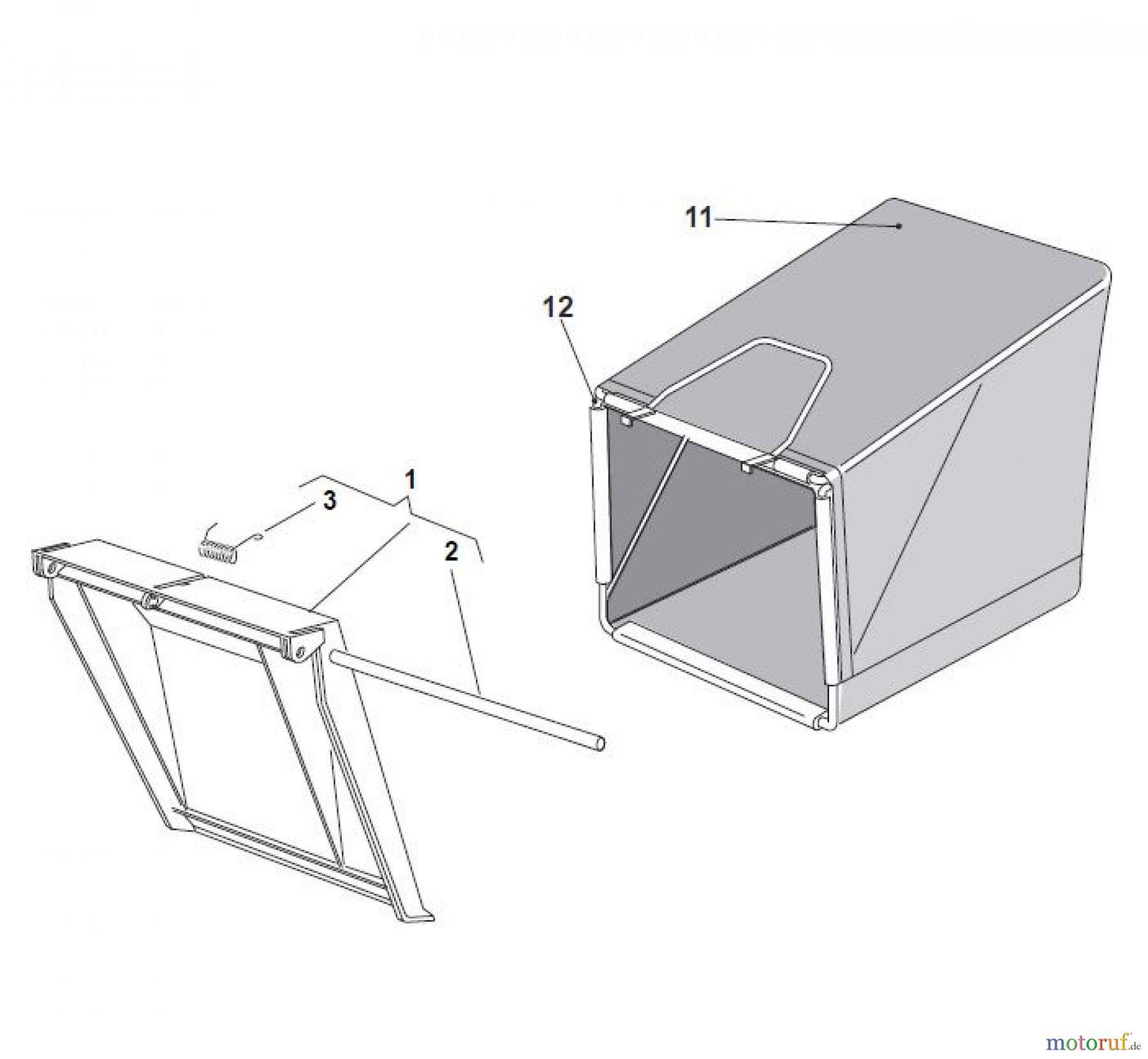 11

12

1

3

2

motoruf.de