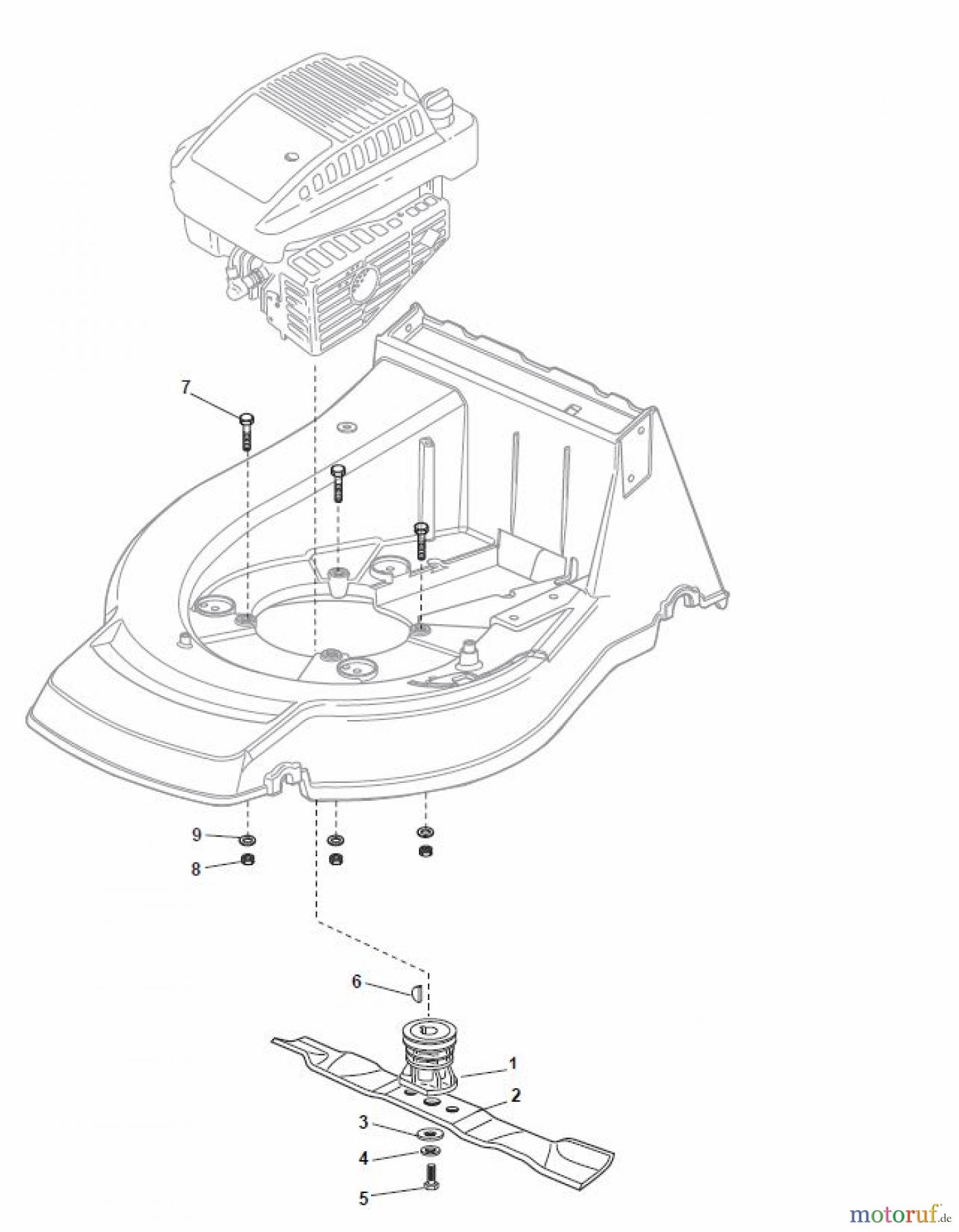 7

9

8

6

1

2

3

4

5

motoruf.de