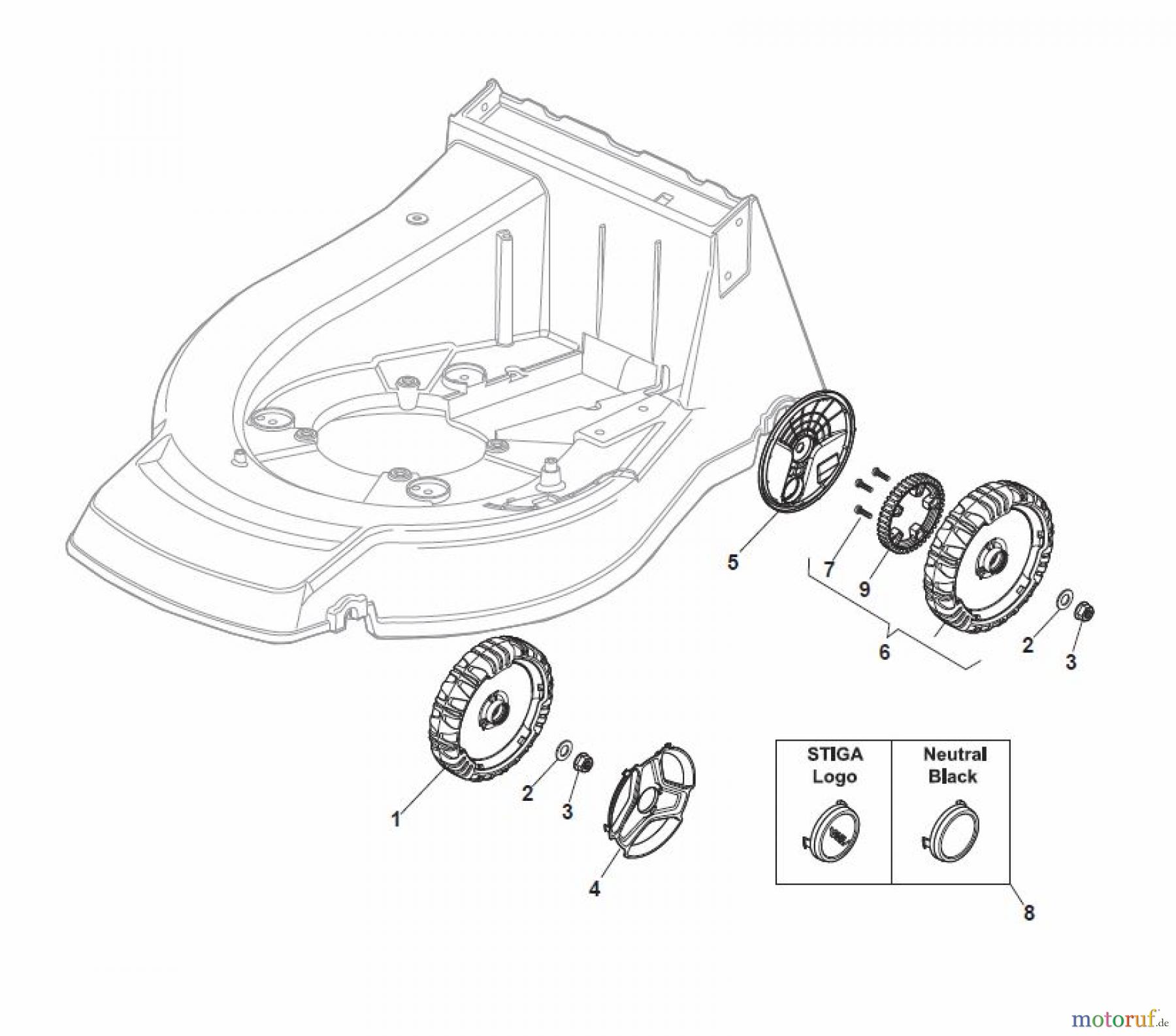 5

7

9

6

2

3

1

2

3

4

| STIGA Logo | Neutral Black |
|---|---|

8

motoruf.de