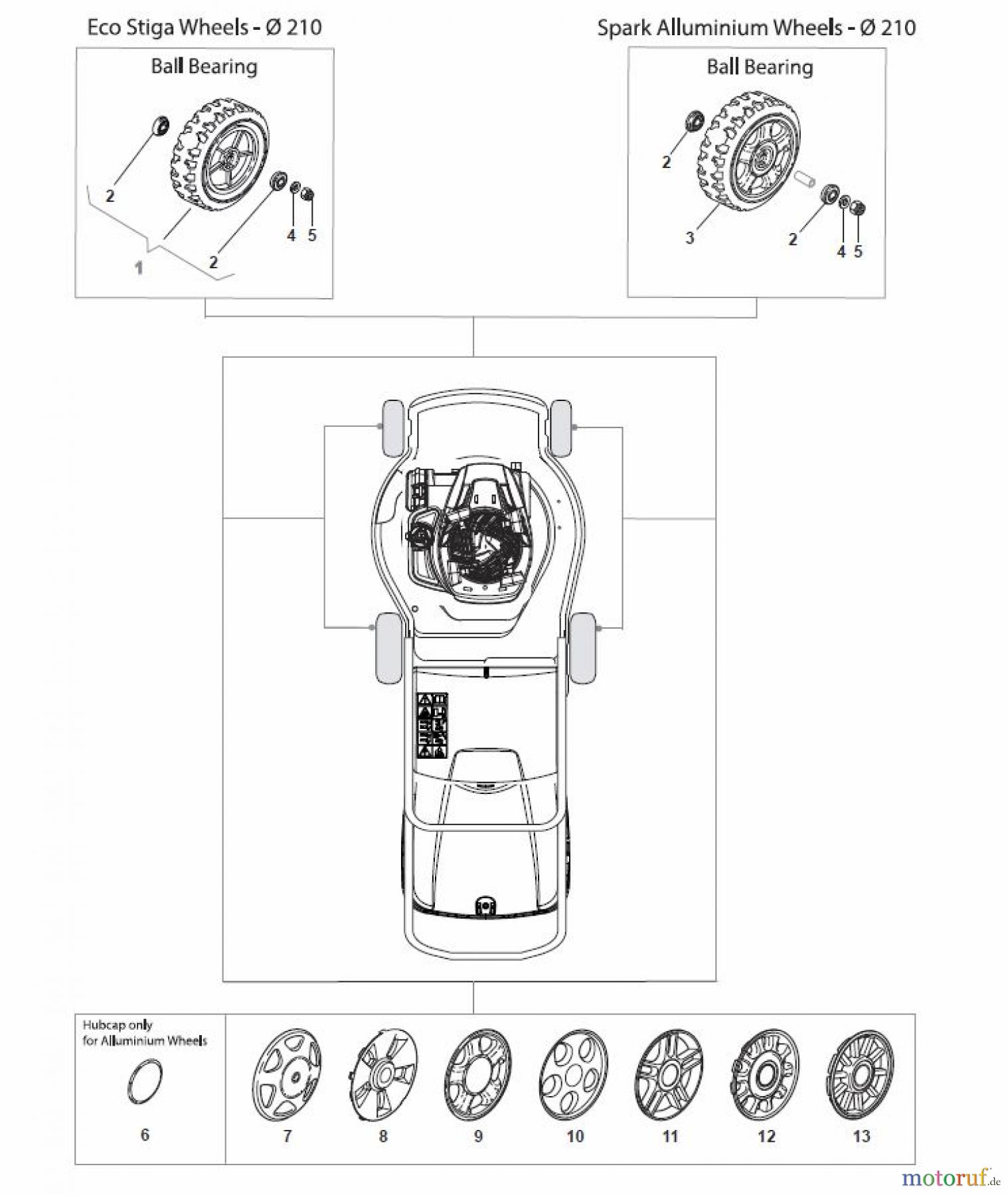 Eco Stiga Wheels - Ø 210

Ball Bearing

2
4 5
2
1

Spark Alluminium Wheels - Ø 210

Ball Bearing

2
3
2
4 5

Hubcap only
for Alluminium Wheels

6

7 8 9 10 11 12 13

motoruf.de