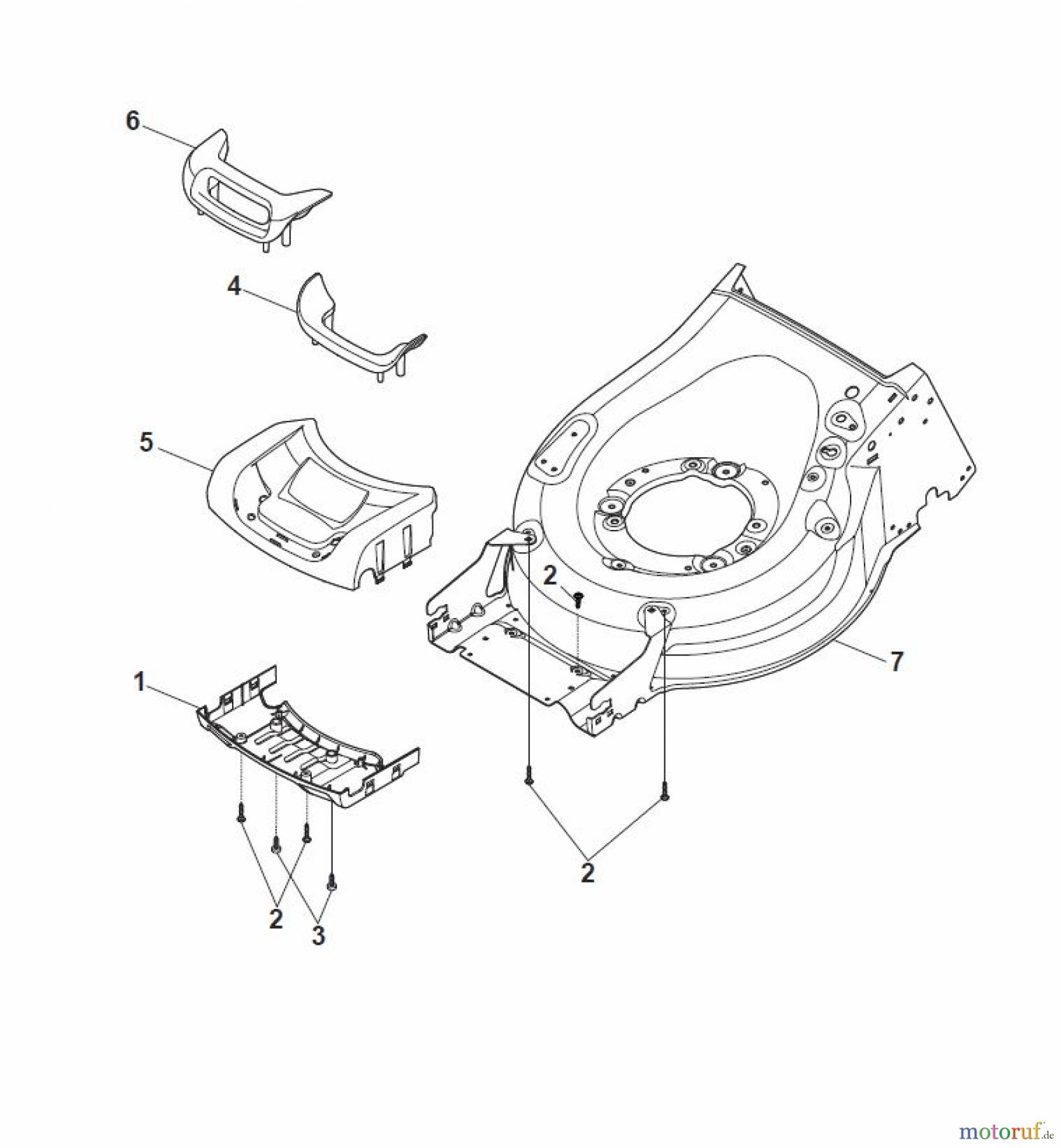 6

4

5

2

7

1

2

2

3

motoruf.de